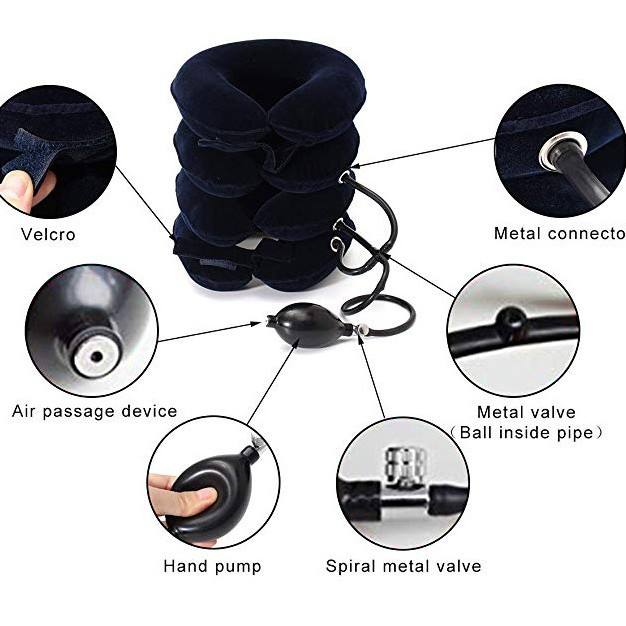 Velcro

Metal connecto

Air passage device

Metal valve
（Ball inside pipe）

Hand pump

Spiral metal valve