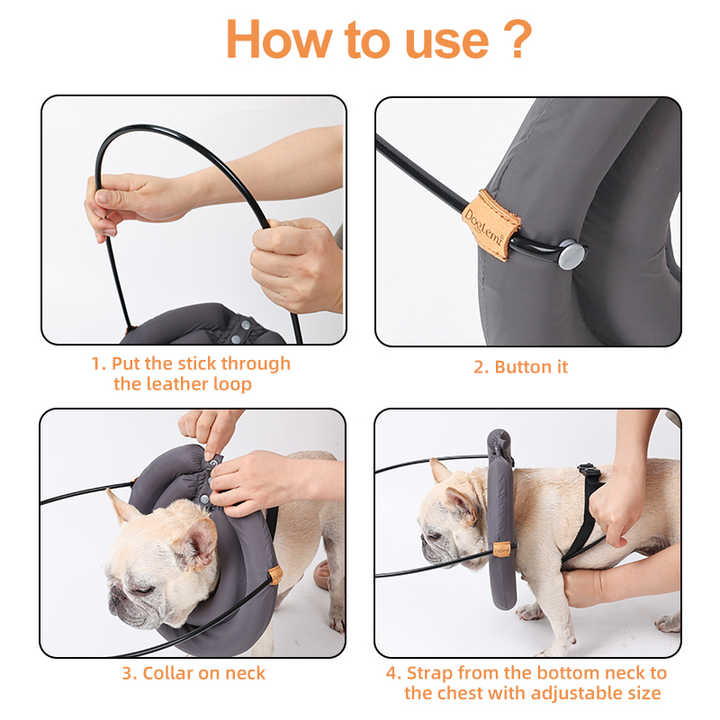 How to use ?

Doglemi

1. Put the stick through the leather loop

2. Button it

3. Collar on neck

4. Strap from the bottom neck to the chest with adjustable size