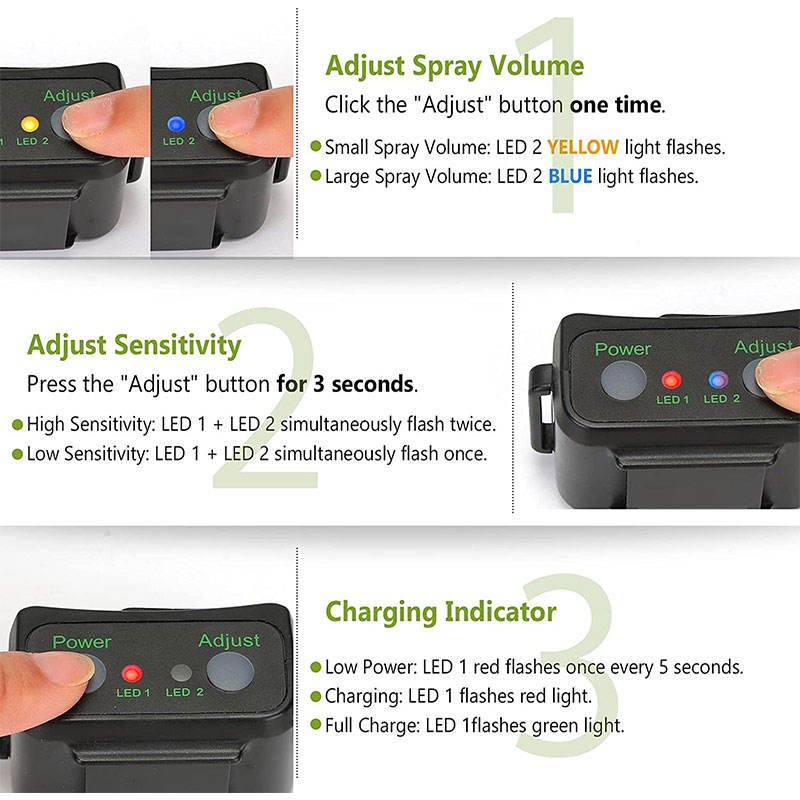 Adjust
LED 2
Adjust
LED 2

1
Adjust Spray Volume
Click the "Adjust" button one time.
Small Spray Volume: LED 2 YELLOW light flashes.
Large Spray Volume: LED 2 BLUE light flashes.

2
Adjust Sensitivity
Press the "Adjust" button for 3 seconds.
High Sensitivity: LED 1 + LED 2 simultaneously flash twice.
Low Sensitivity: LED 1 + LED 2 simultaneously flash once.

Power
Adjust
LED 1
LED 2

Power
Adjust
LED 1
LED 2

3
Charging Indicator
Low Power: LED 1 red flashes once every 5 seconds.
Charging: LED 1 flashes red light.
Full Charge: LED 1flashes green light.