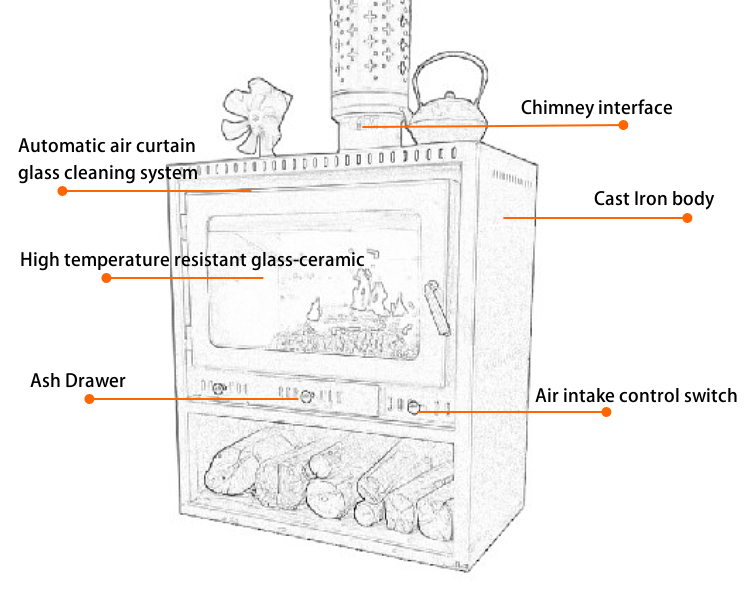 Chimney interface

Automatic air curtain glass cleaning system

Cast Iron body

High temperature resistant glass-ceramic

Ash Drawer

Air intake control switch