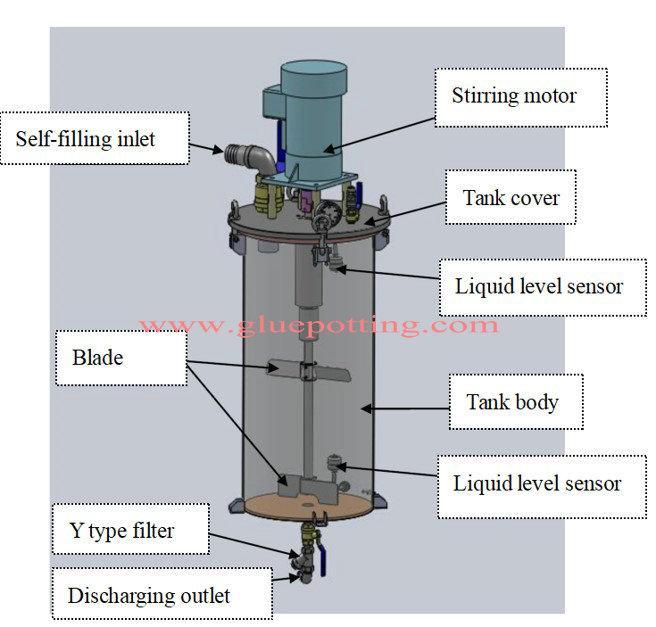 Stirring motor

Self-filling inlet

Tank cover

Liquid level sensor

www.gluepotting.com

Blade

Tank body

Liquid level sensor

Y type filter

Discharging outlet