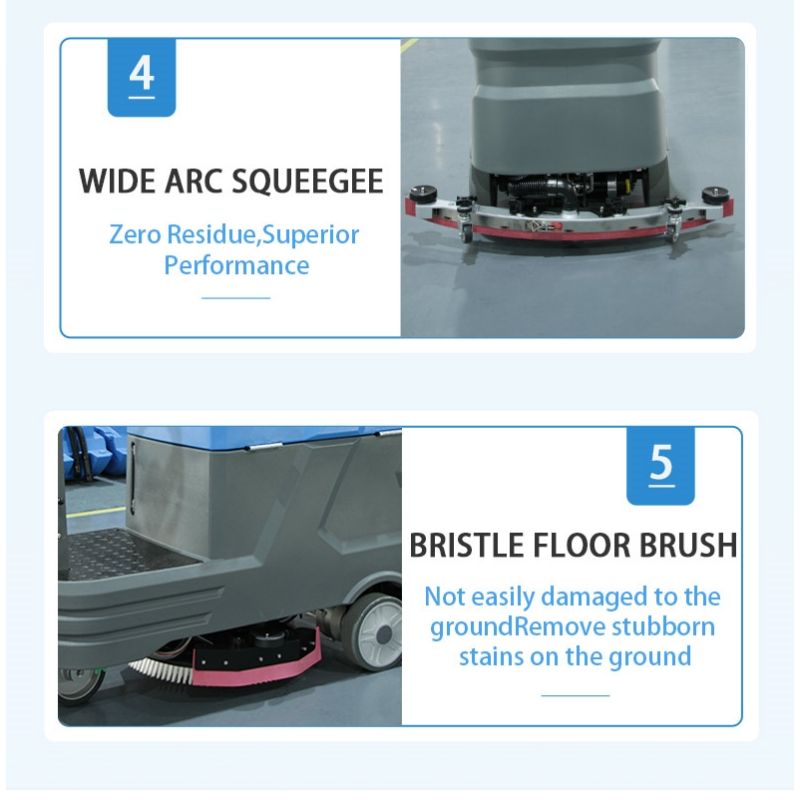 4

WIDE ARC SQUEEGEE

Zero Residue,Superior Performance

5

BRISTLE FLOOR BRUSH

Not easily damaged to the groundRemove stubborn stains on the ground