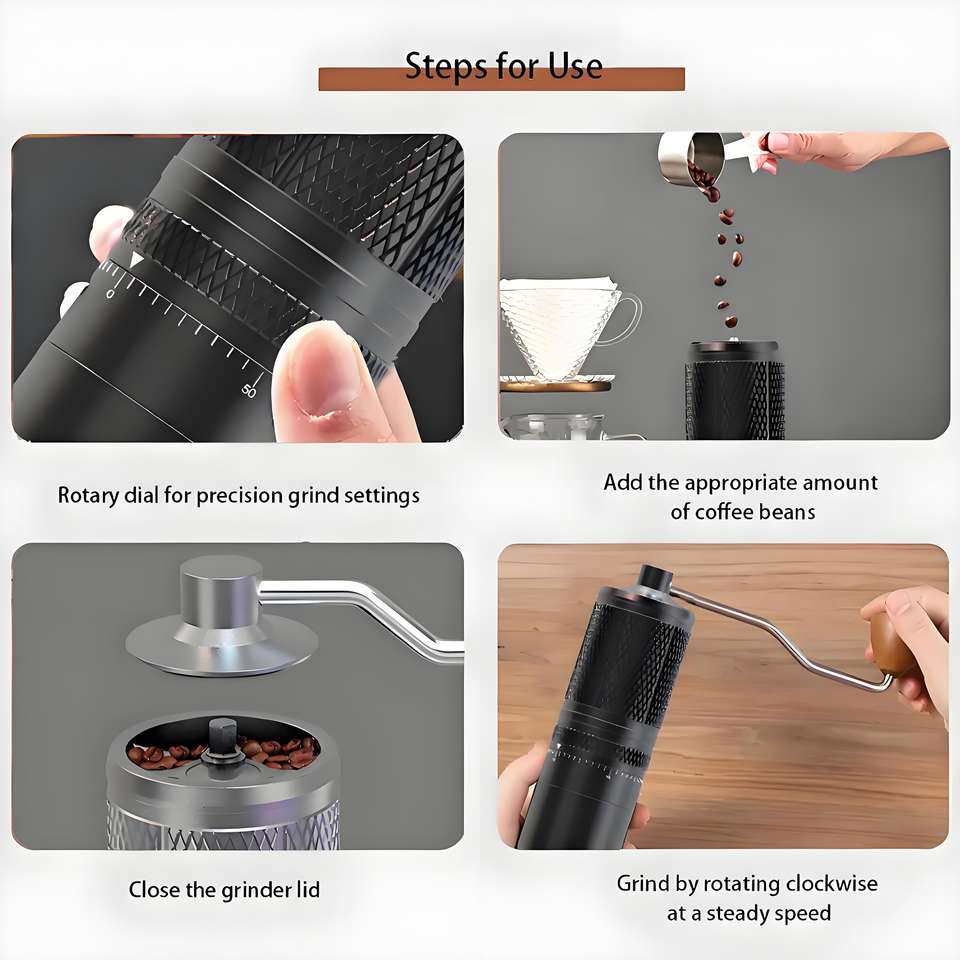 Steps for Use

0

50

Rotary dial for precision grind settings

Add the appropriate amount of coffee beans

Close the grinder lid

Grind by rotating clockwise at a steady speed