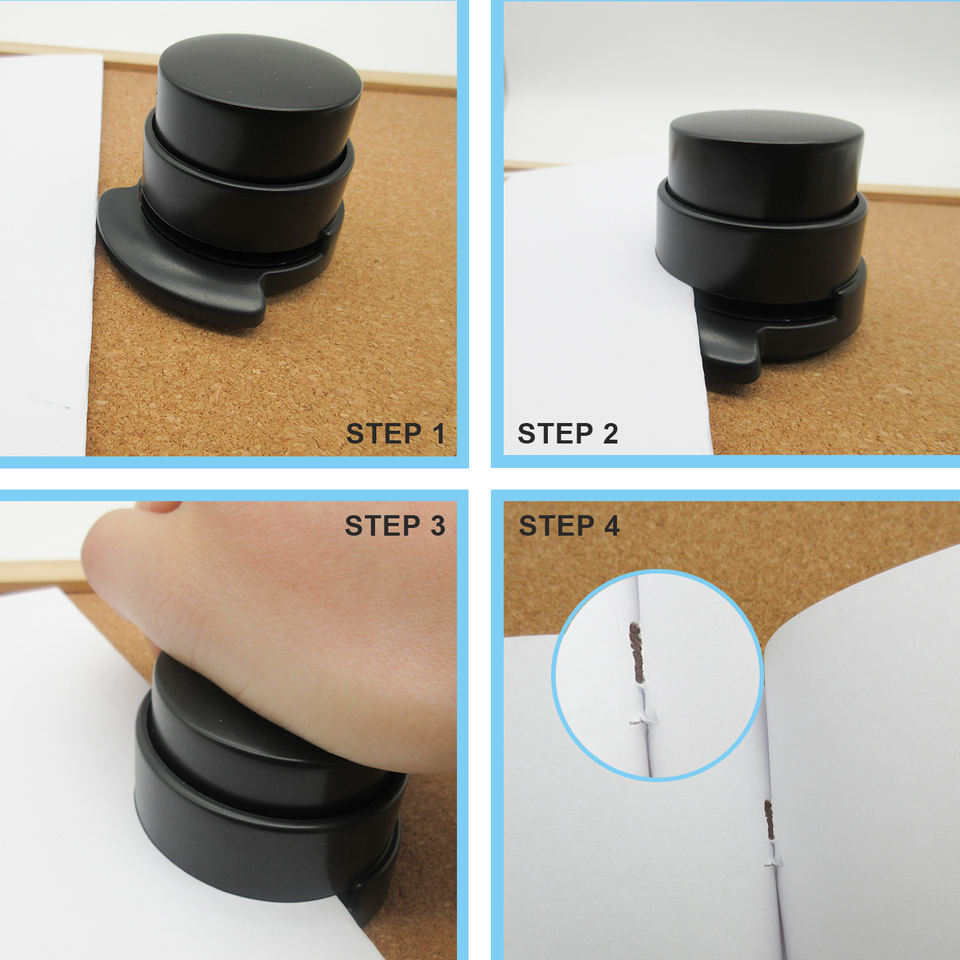 STEP 1

STEP 2

STEP 3

STEP 4