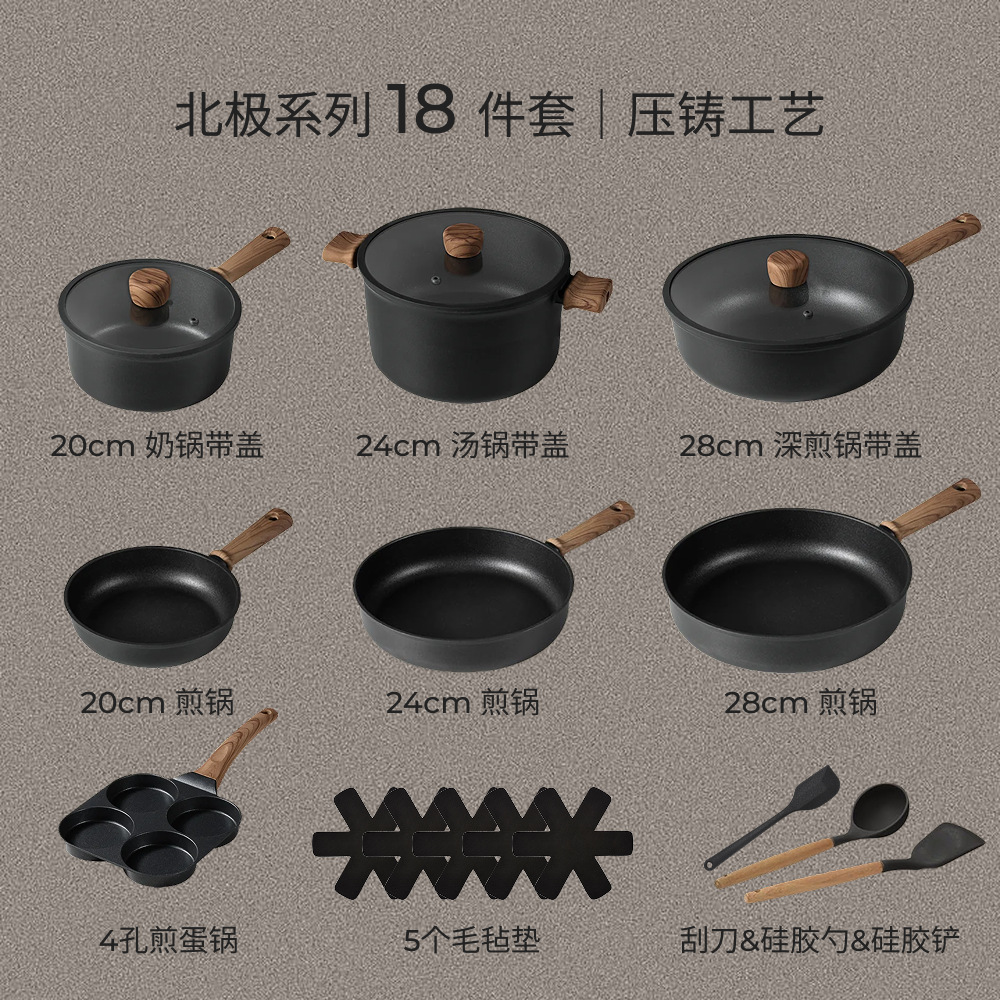 北极系列 18 件套 | 压铸工艺

20cm 奶锅带盖

24cm 汤锅带盖

28cm 深煎锅带盖

20cm 煎锅

24cm 煎锅

28cm 煎锅

4孔煎蛋锅

5个毛毡垫

刮刀&硅胶勺&硅胶铲