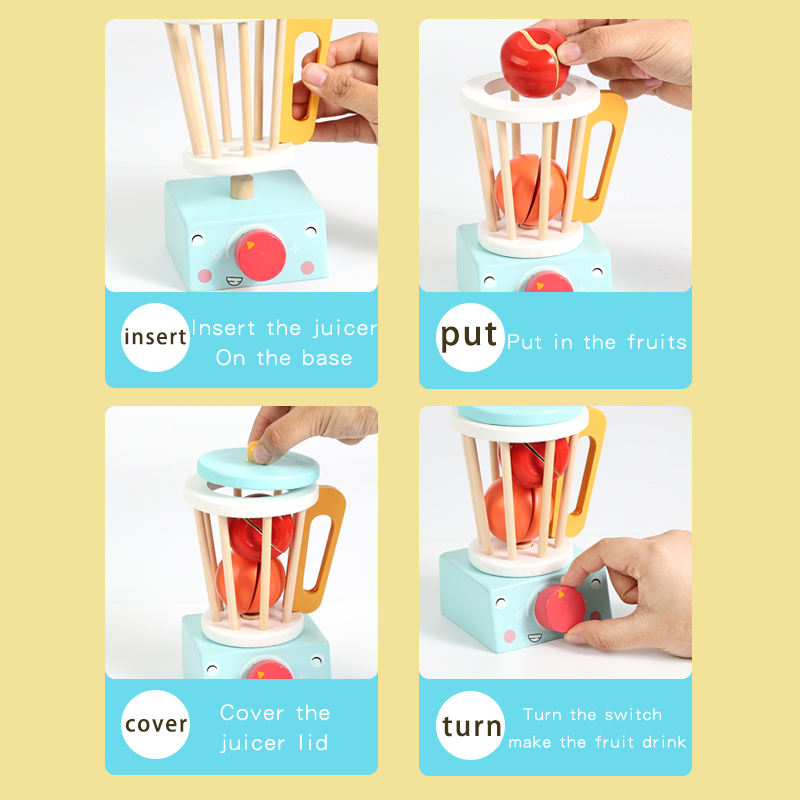 insert
Insert the juicer
On the base

put
Put in the fruits

cover
Cover the
juicer lid

turn
Turn the switch
make the fruit drink