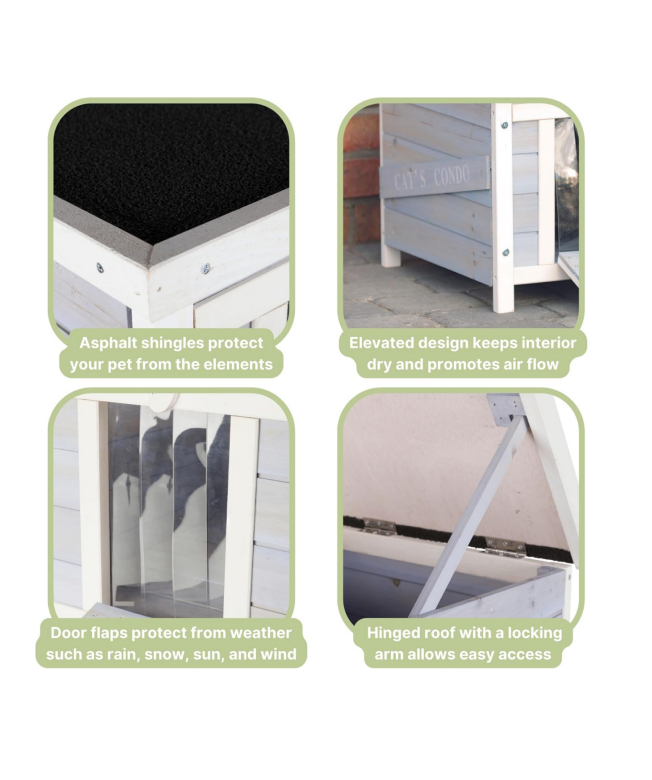 Asphalt shingles protect your pet from the elements

CAT'S CONDO

Elevated design keeps interior dry and promotes air flow

Door flaps protect from weather such as rain, snow, sun, and wind

Hinged roof with a locking arm allows easy access