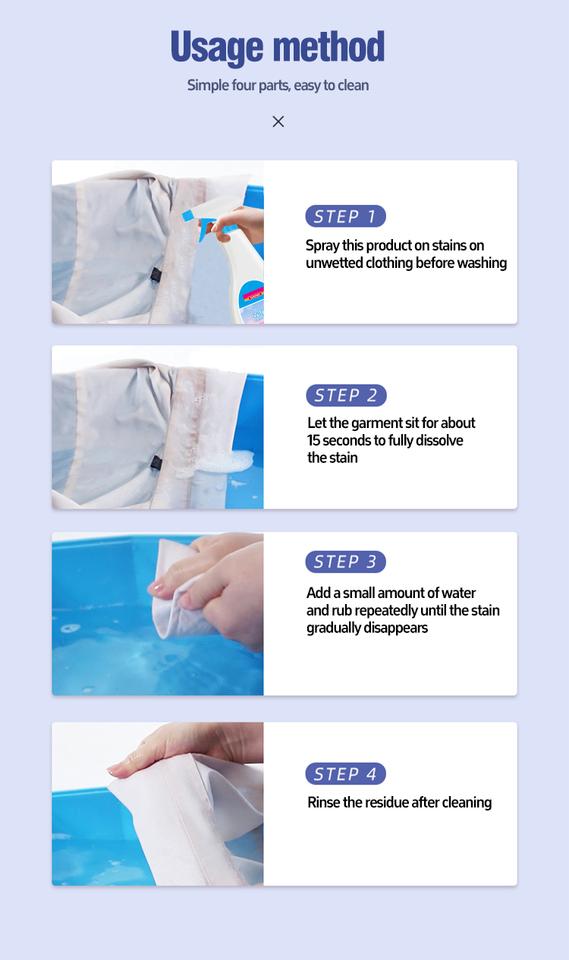 Usage method

Simple four parts, easy to clean

×

STEP 1

Spray this product on stains on unwetted clothing before washing

STEP 2

Let the garment sit for about 15 seconds to fully dissolve the stain

STEP 3

Add a small amount of water and rub repeatedly until the stain gradually disappears

STEP 4

Rinse the residue after cleaning