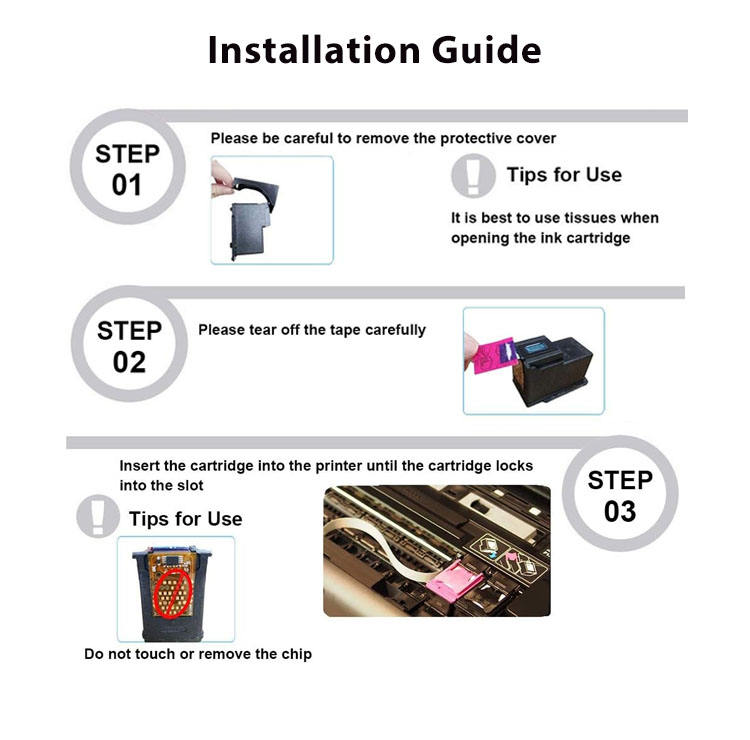 Installation Guide

STEP 01

Please be careful to remove the protective cover

Tips for Use

It is best to use tissues when opening the ink cartridge

STEP 02

Please tear off the tape carefully

Insert the cartridge into the printer until the cartridge locks into the slot

STEP 03

Tips for Use

Do not touch or remove the chip