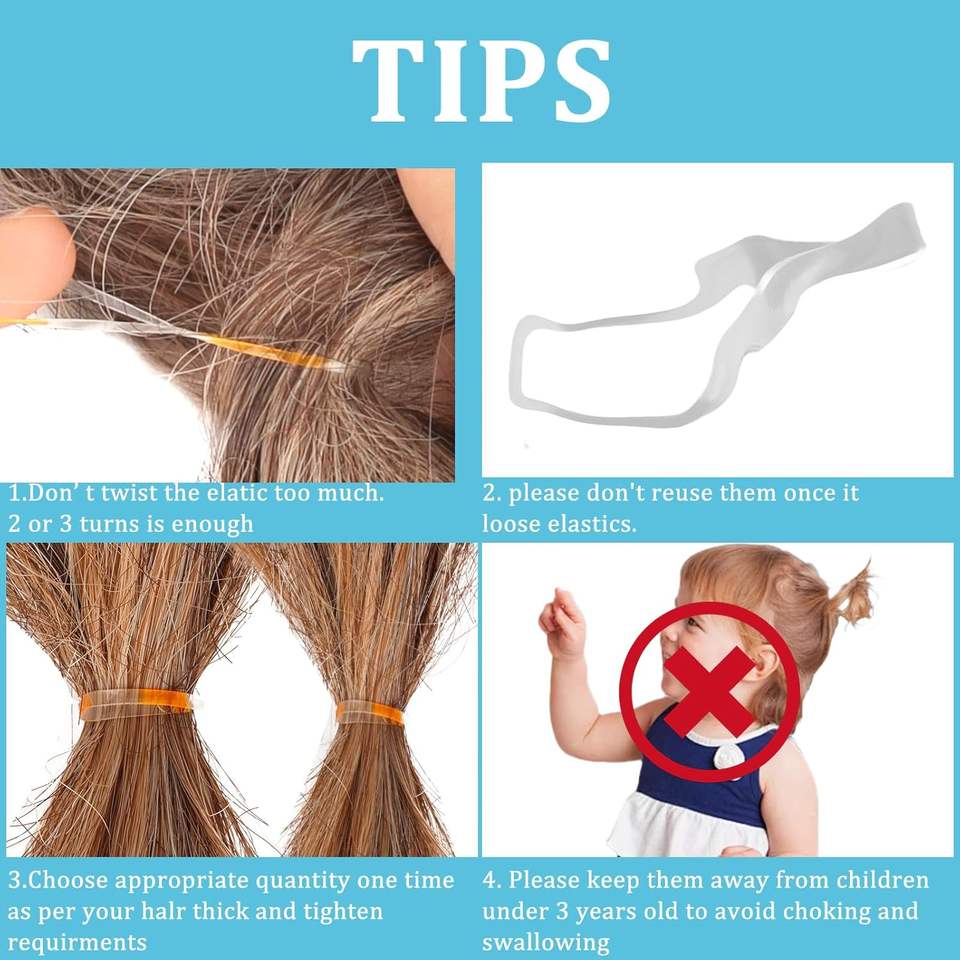 TIPS

1.Don' t twist the elatic too much. 2 or 3 turns is enough

2. please don't reuse them once it loose elastics.

3.Choose appropriate quantity one time as per your halr thick and tighten requirments

4. Please keep them away from children under 3 years old to avoid choking and swallowing