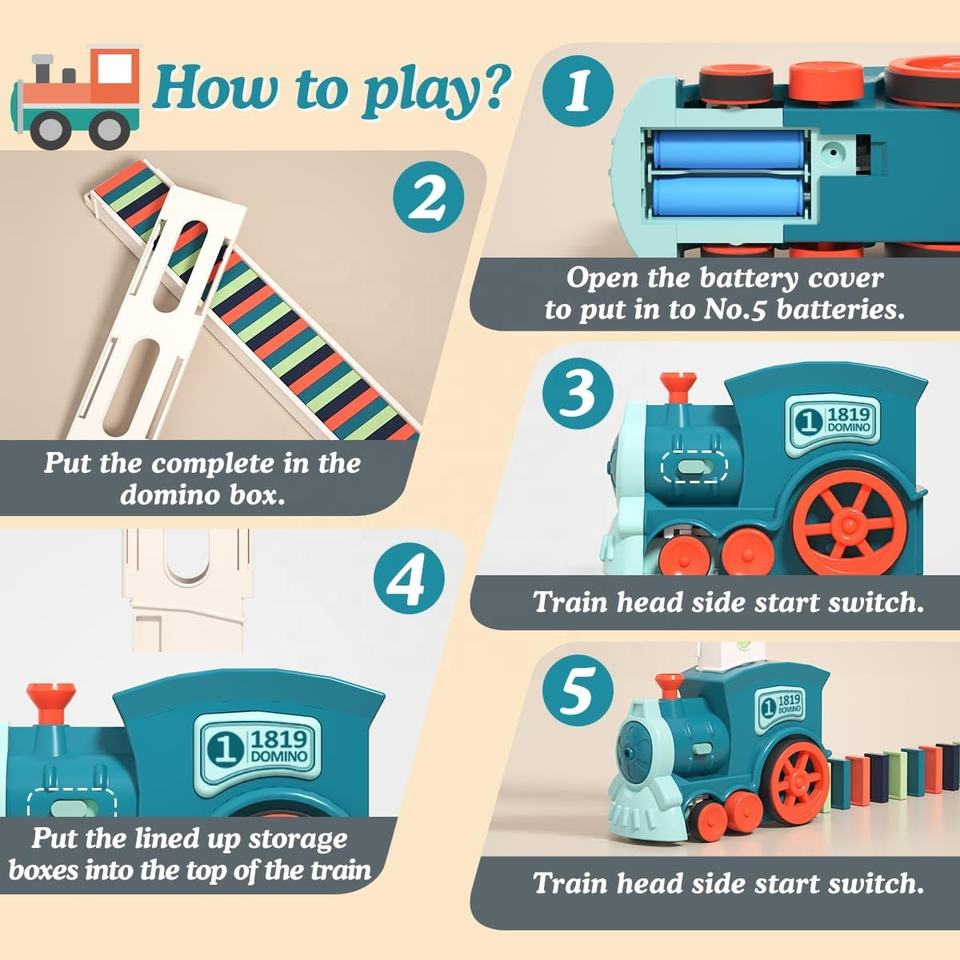 How to play?

1

Open the battery cover to put in to No.5 batteries.

2

Put the complete in the domino box.

3

1 1819 DOMINO

Train head side start switch.

4

1 1819 DOMINO

Put the lined up storage boxes into the top of the train

5

1 1819 DOMINO

Train head side start switch.