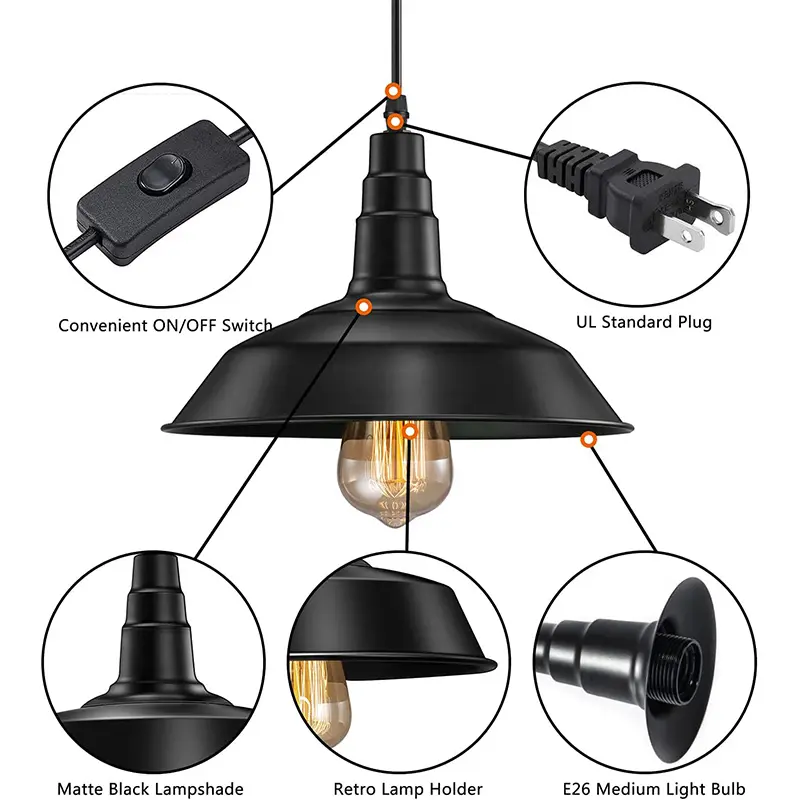 Convenient ON/OFF Switch

UL Standard Plug

Matte Black Lampshade

Retro Lamp Holder

E26 Medium Light Bulb