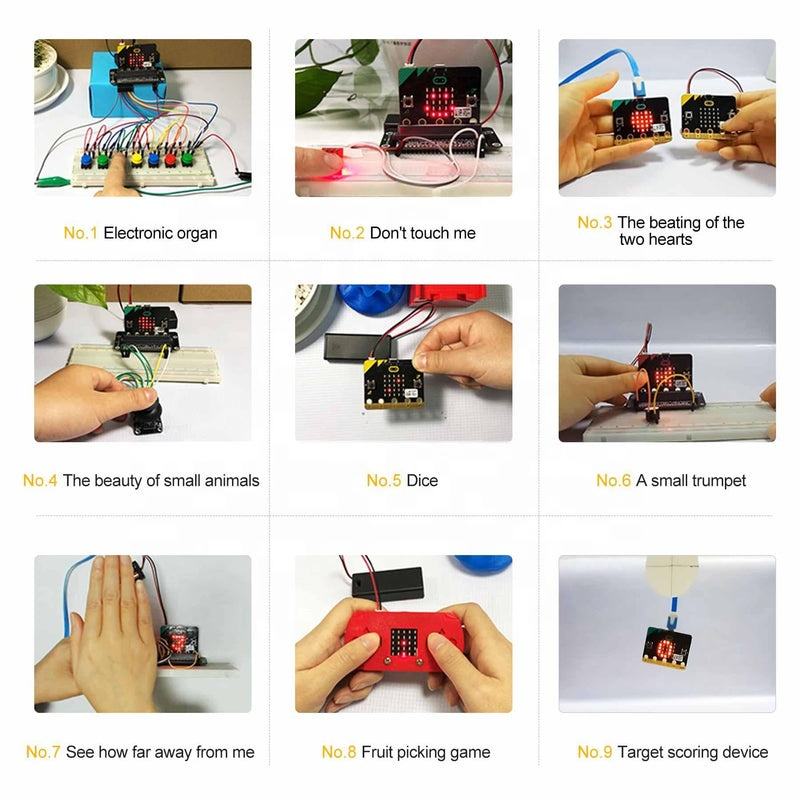 No.1 Electronic organ

No.2 Don't touch me

No.3 The beating of the two hearts

No.4 The beauty of small animals

No.5 Dice

No.6 A small trumpet

No.7 See how far away from me

No.8 Fruit picking game

No.9 Target scoring device