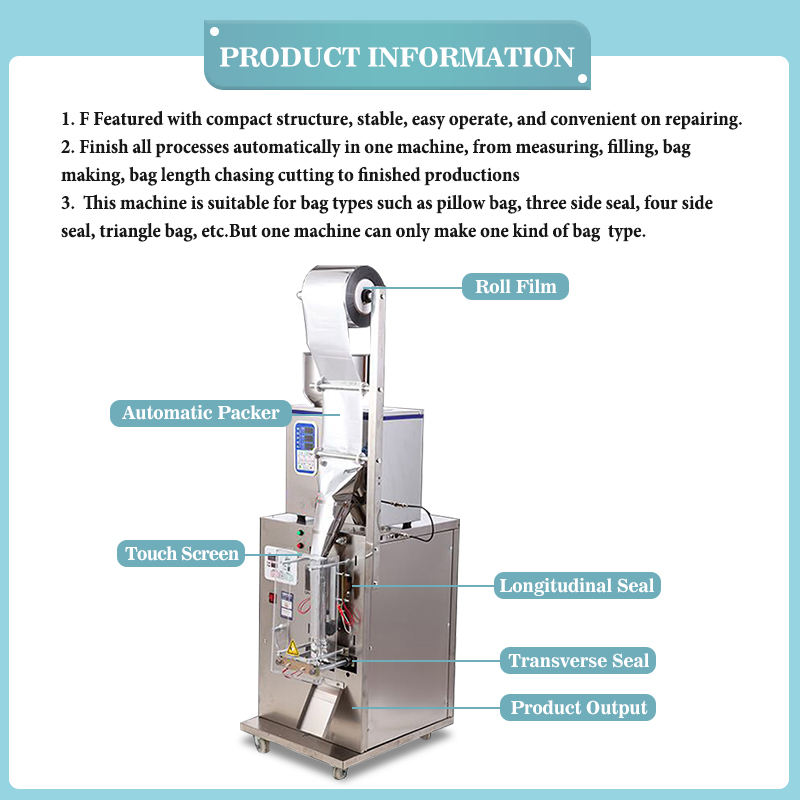 PRODUCT INFORMATION

1. F Featured with compact structure, stable, easy operate, and convenient on repairing.
2. Finish all processes automatically in one machine, from measuring, filling, bag making, bag length chasing cutting to finished productions
3. This machine is suitable for bag types such as pillow bag, three side seal, four side seal, triangle bag, etc.But one machine can only make one kind of bag type.

Roll Film

Automatic Packer

Touch Screen

Longitudinal Seal

Transverse Seal

Product Output