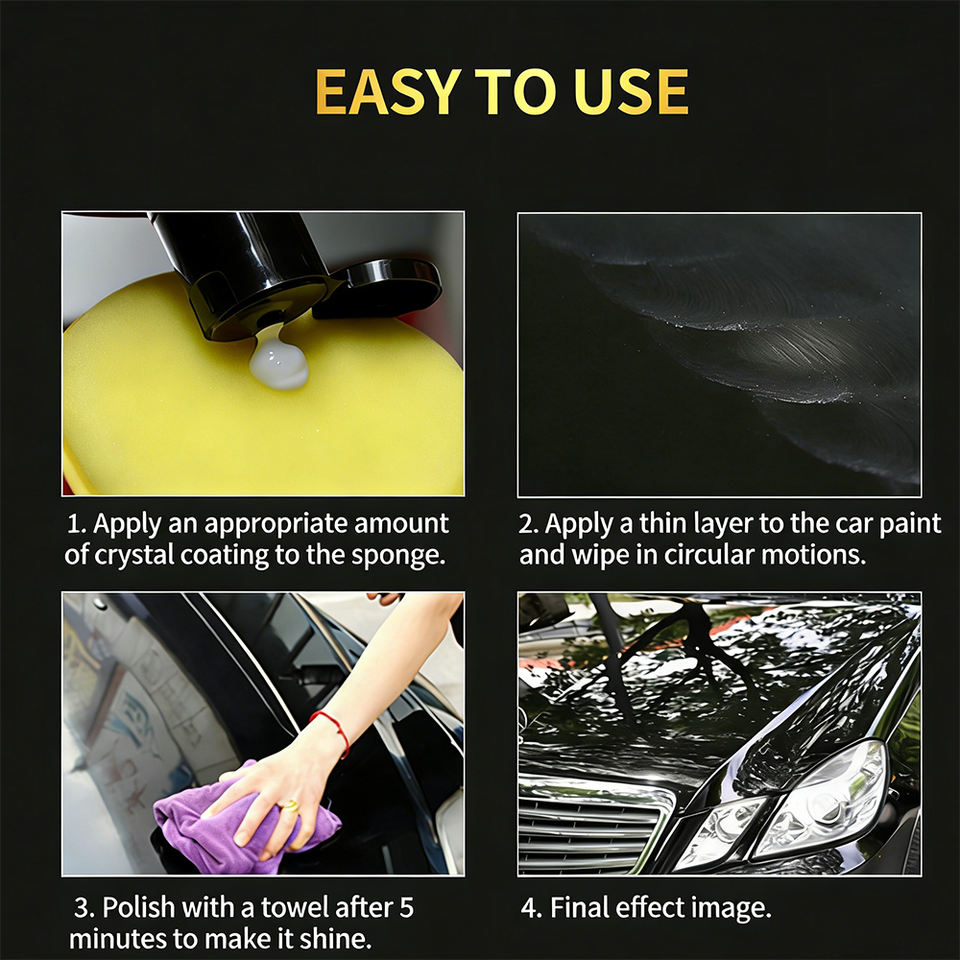 EASY TO USE

1. Apply an appropriate amount of crystal coating to the sponge.

2. Apply a thin layer to the car paint and wipe in circular motions.

3. Polish with a towel after 5 minutes to make it shine.

4. Final effect image.