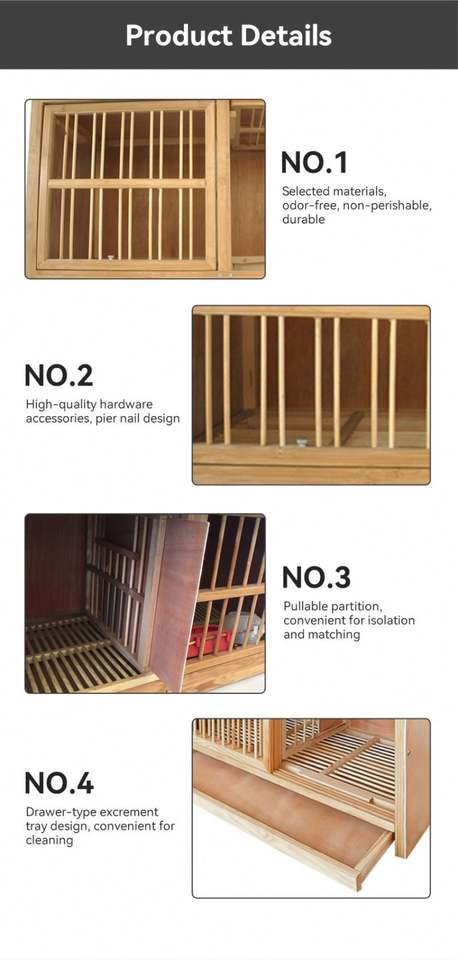 Product Details

NO.1
Selected materials, odor-free, non-perishable, durable

NO.2
High-quality hardware accessories, pier nail design

NO.3
Pullable partition, convenient for isolation and matching

NO.4
Drawer-type excrement tray design, convenient for cleaning