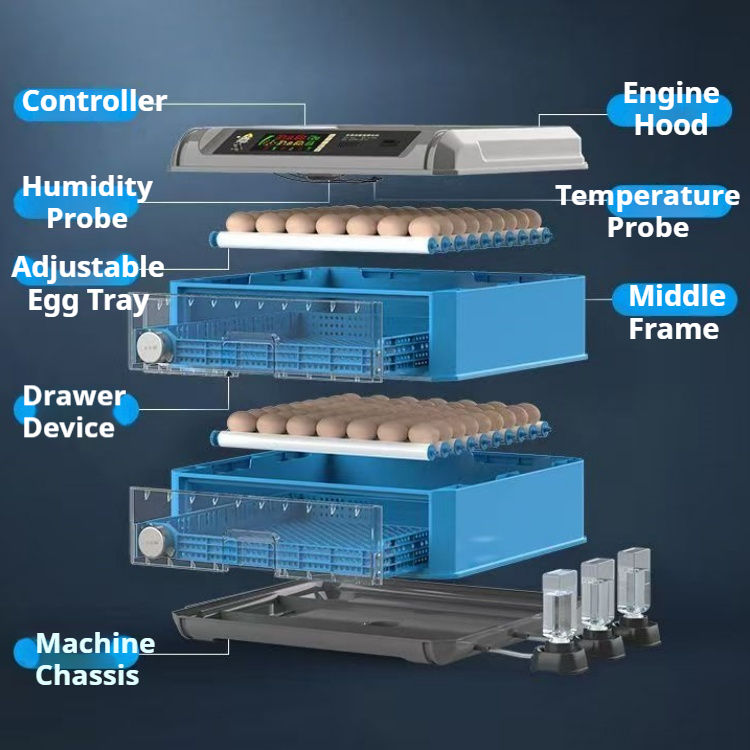 Controller

Engine Hood

Humidity Probe

Temperature Probe

Adjustable Egg Tray

Middle Frame

Drawer Device

Machine Chassis