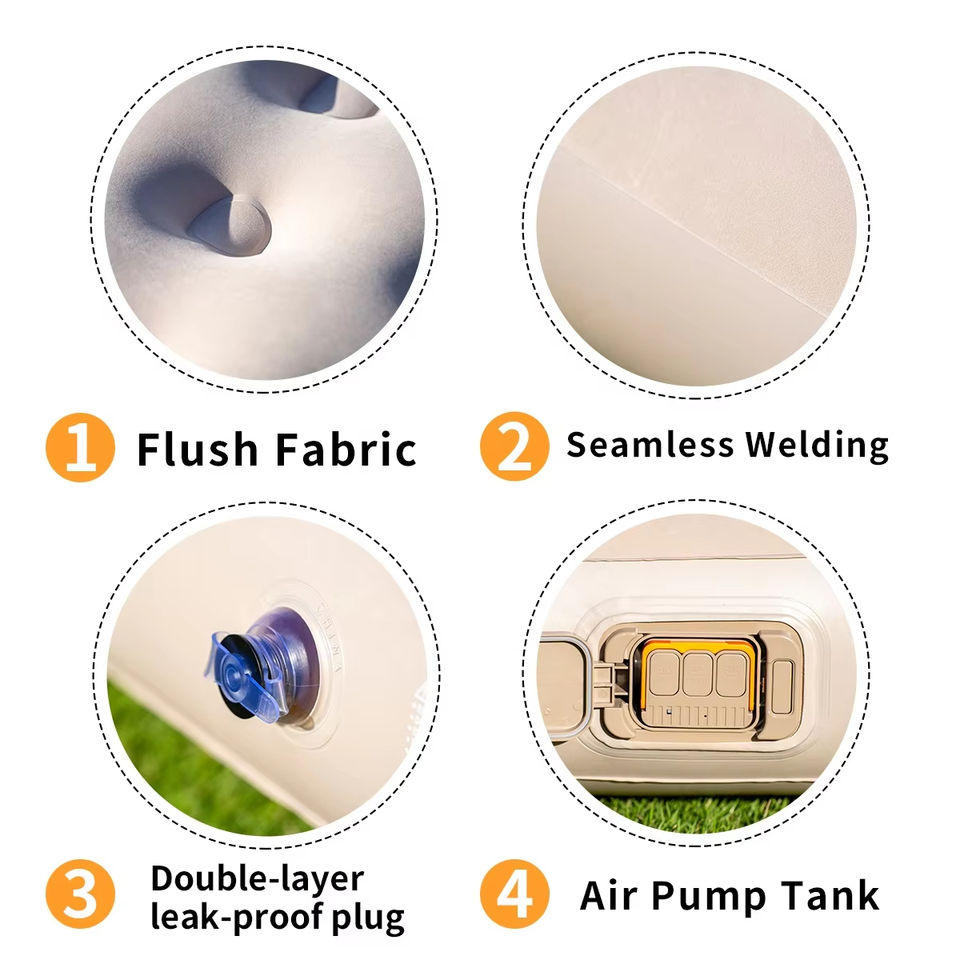 1 Flush Fabric

2 Seamless Welding

3 Double-layer leak-proof plug

4 Air Pump Tank