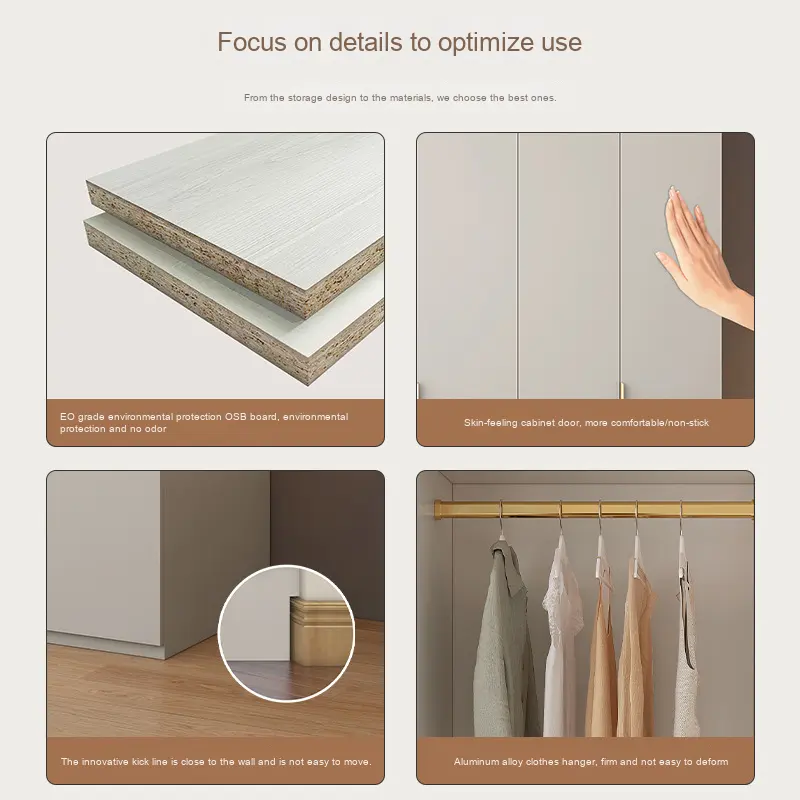 Focus on details to optimize use

From the storage design to the materials, we choose the best ones.

EO grade environmental protection OSB board, environmental protection and no odor

Skin-feeling cabinet door, more comfortable/non-stick

The innovative kick line is close to the wall and is not easy to move.

Aluminum alloy clothes hanger, firm and not easy to deform