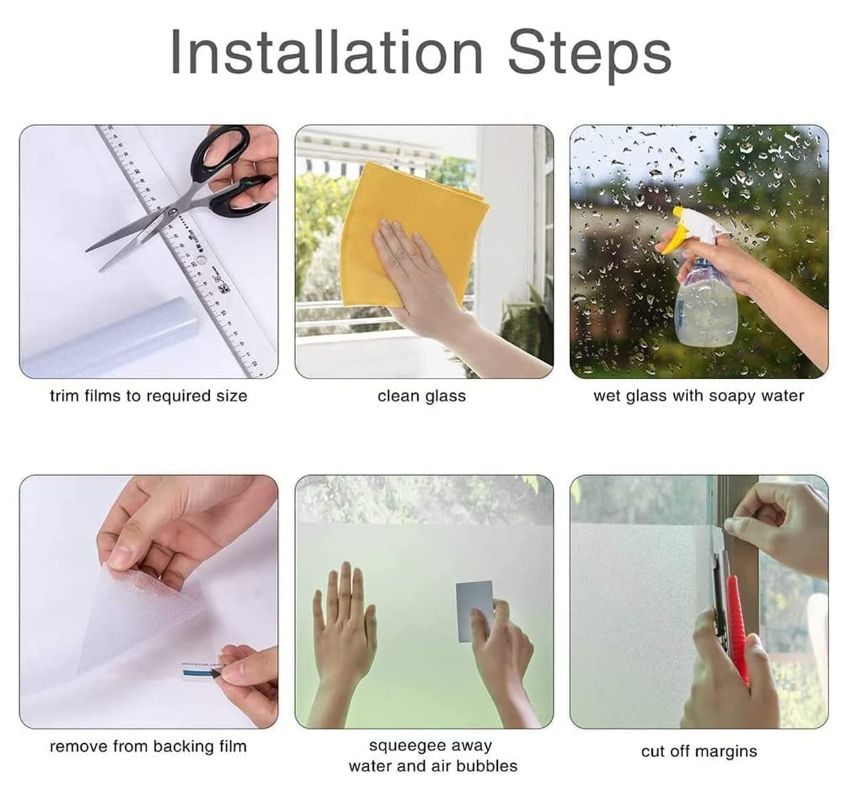 Installation Steps

trim films to required size

clean glass

wet glass with soapy water

remove from backing film

squeegee away water and air bubbles

cut off margins