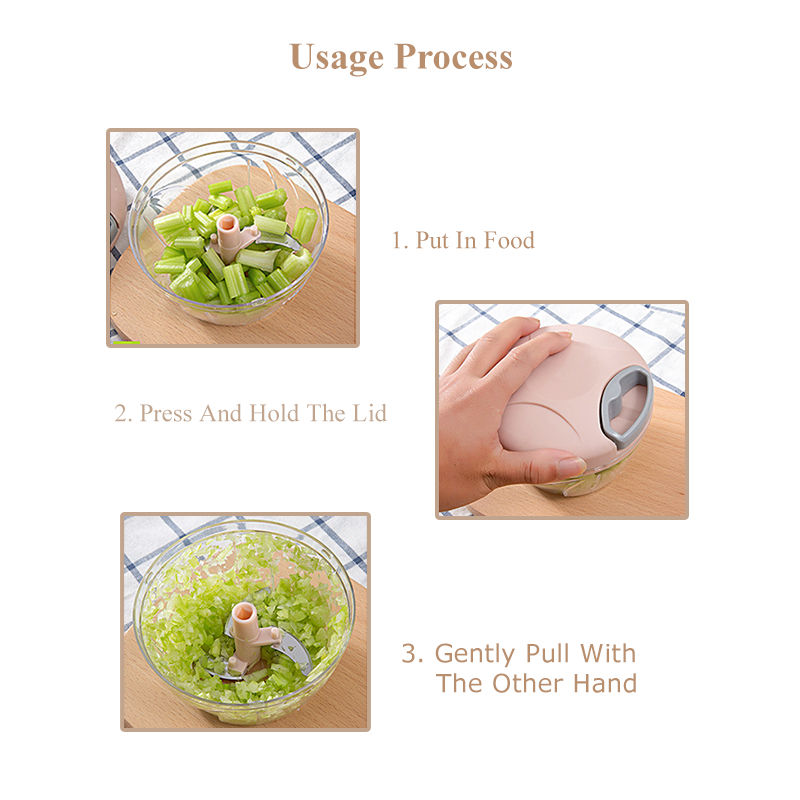 Usage Process

1. Put In Food

2. Press And Hold The Lid

3. Gently Pull With The Other Hand