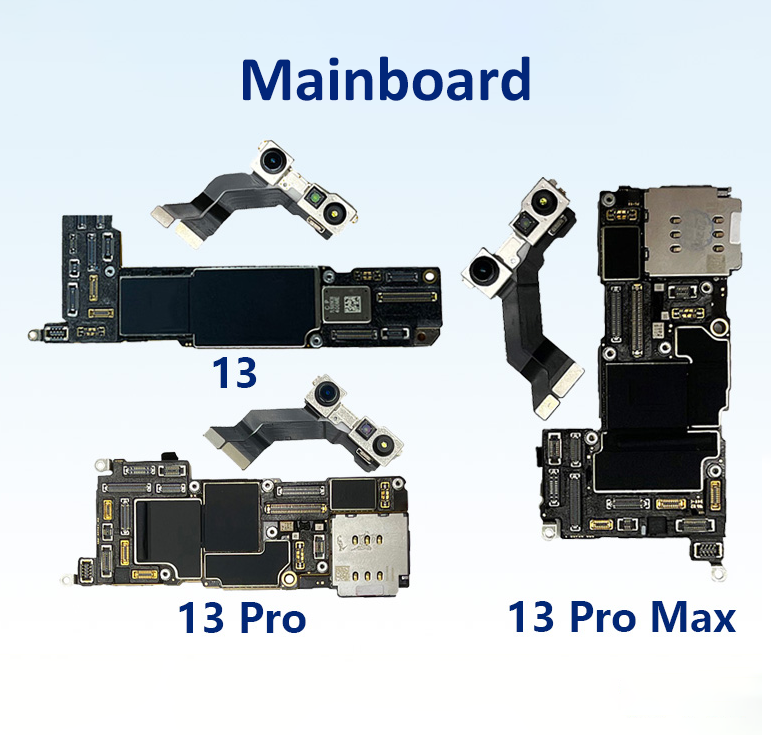 Mainboard

13

13 Pro

13 Pro Max