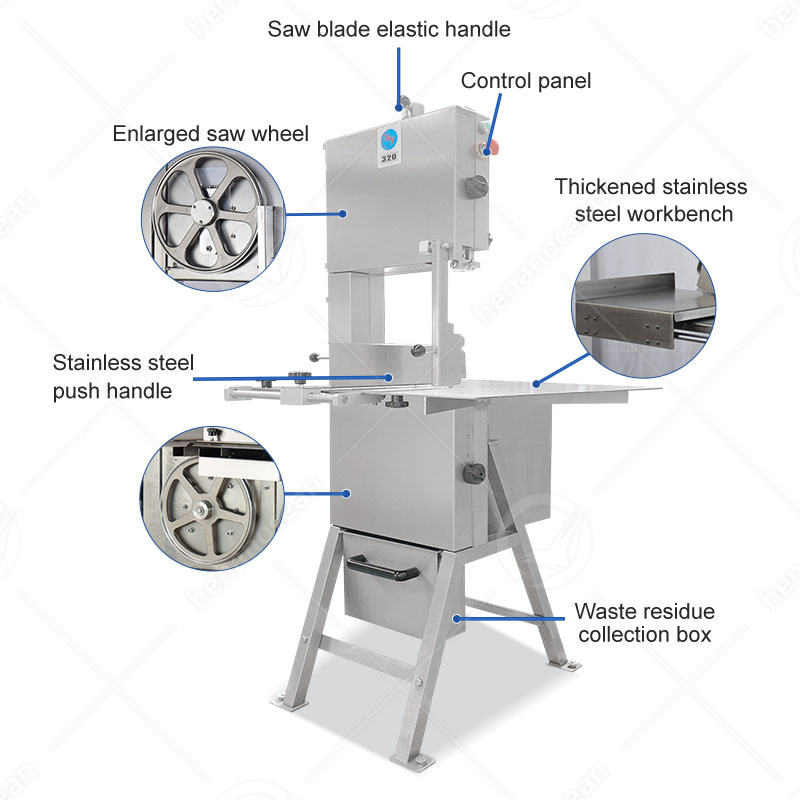 Saw blade elastic handle

Control panel

Enlarged saw wheel

320

Thickened stainless steel workbench

Stainless steel push handle

Waste residue collection box