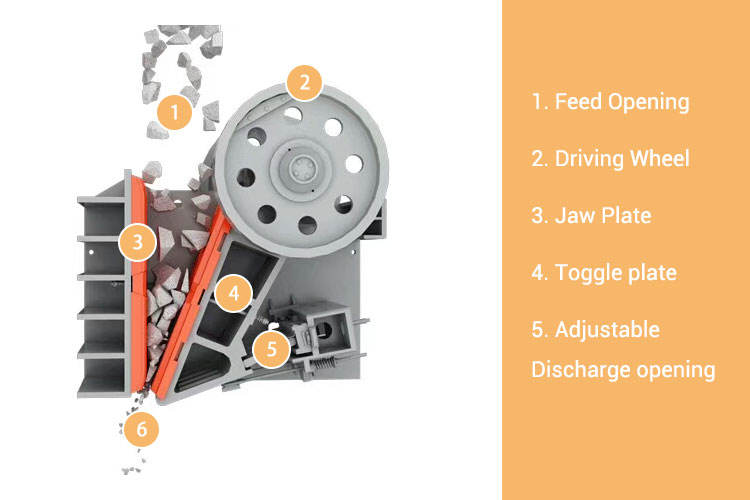 1
2
3
4
5
6

1. Feed Opening

2. Driving Wheel

3. Jaw Plate

4. Toggle plate

5. Adjustable Discharge opening