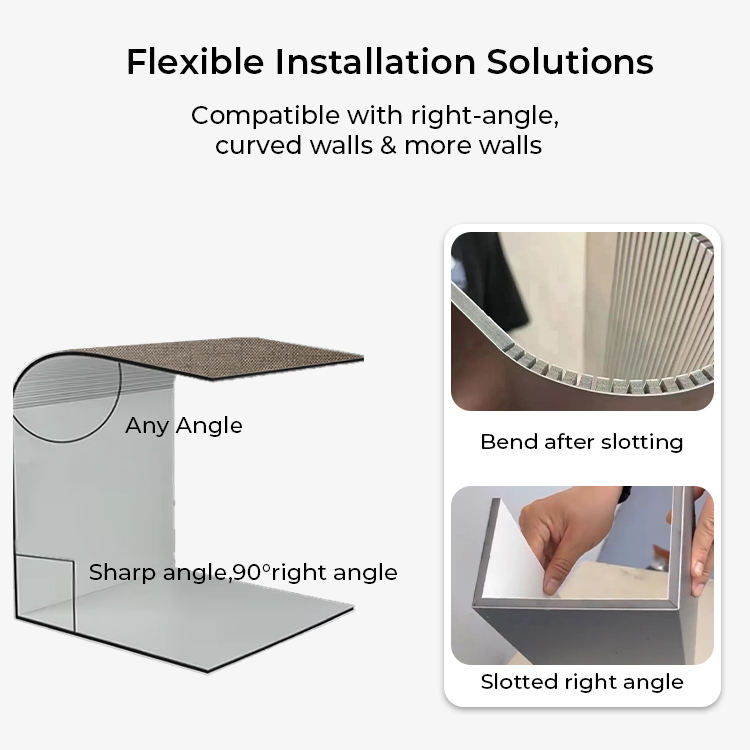 Flexible Installation Solutions

Compatible with right-angle, curved walls & more walls

Any Angle

Sharp angle,90°right angle

Bend after slotting

Slotted right angle