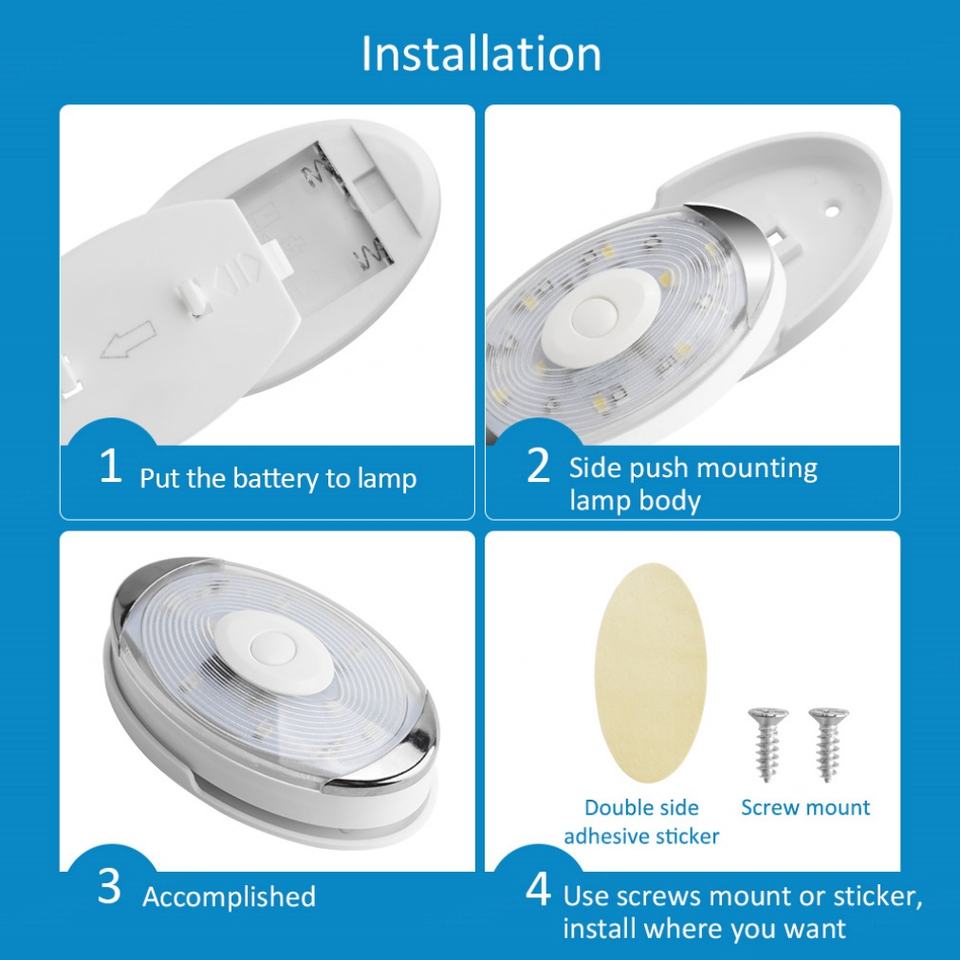 Installation

1 Put the battery to lamp

2 Side push mounting lamp body

3 Accomplished

Double side adhesive sticker

Screw mount

4 Use screws mount or sticker, install where you want