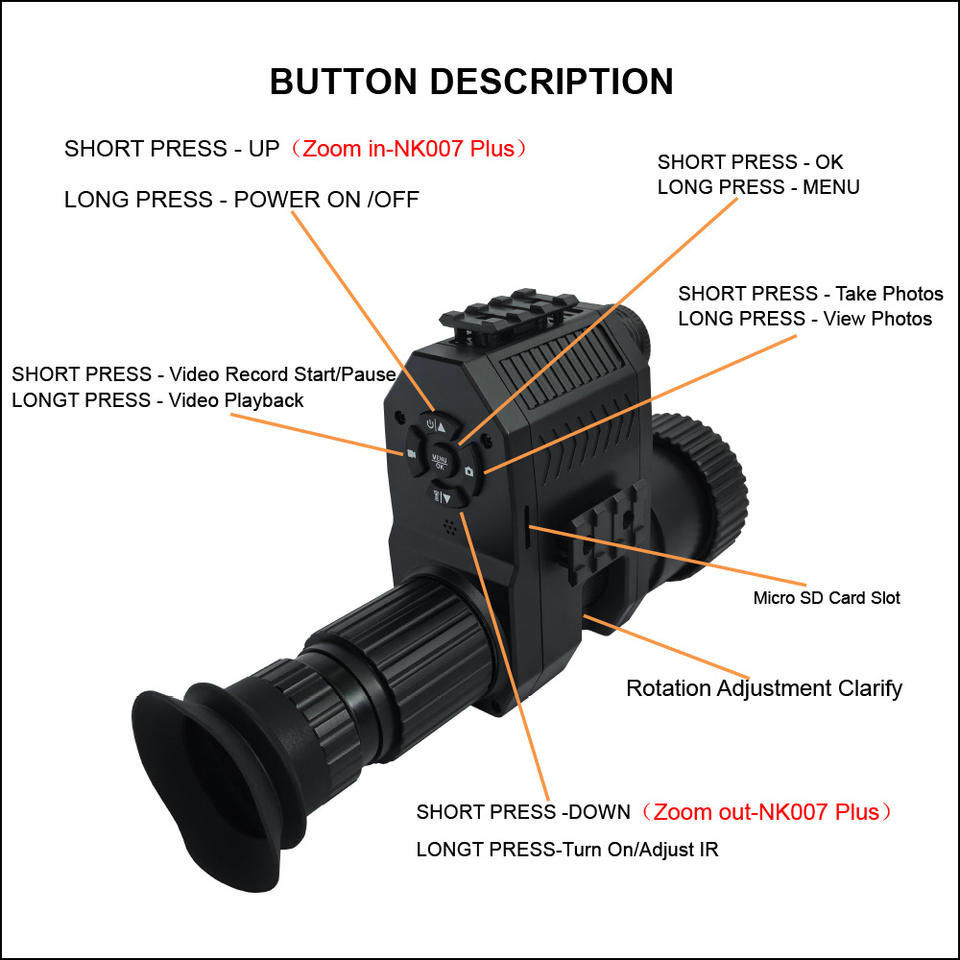 BUTTON DESCRIPTION

SHORT PRESS - UP（Zoom in-NK007 Plus）

LONG PRESS - POWER ON /OFF

SHORT PRESS - OK
LONG PRESS - MENU

SHORT PRESS - Take Photos
LONG PRESS - View Photos

SHORT PRESS - Video Record Start/Pause
LONGT PRESS - Video Playback

MENU OK

Micro SD Card Slot

Rotation Adjustment Clarify

SHORT PRESS -DOWN（Zoom out-NK007 Plus）

LONGT PRESS-Turn On/Adjust IR