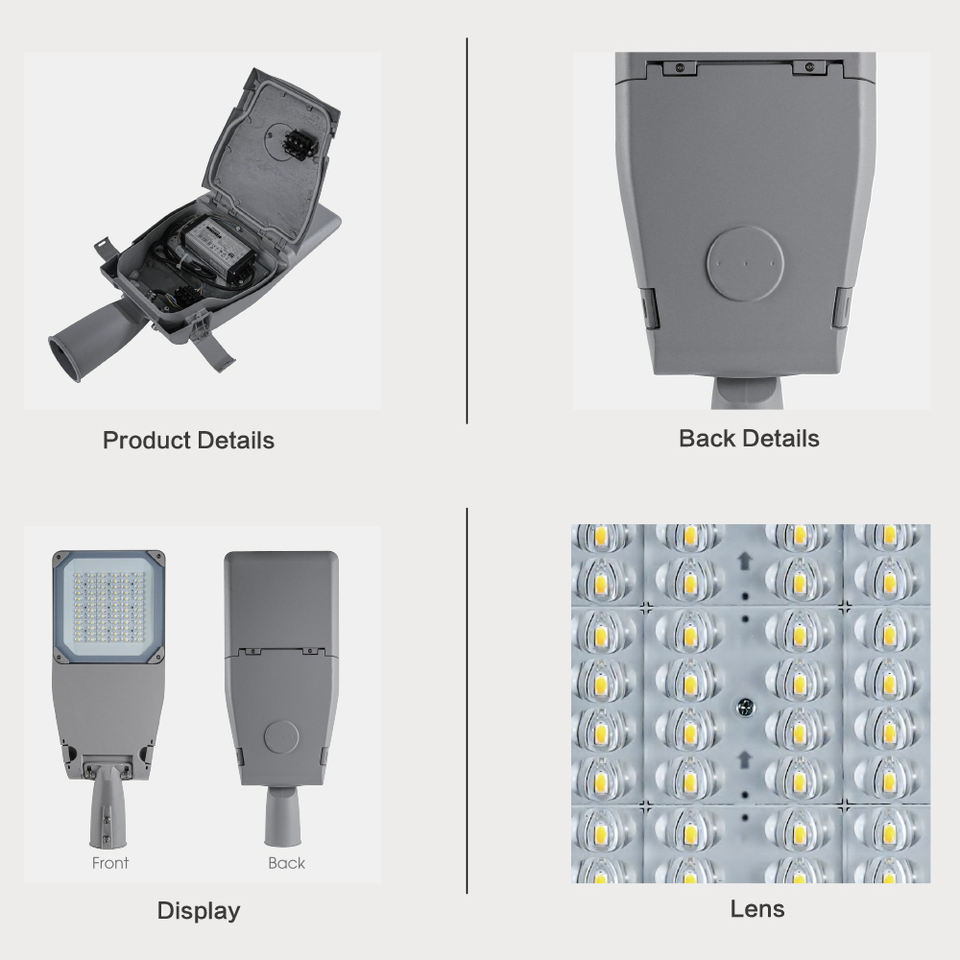 Product Details

Back Details

Front

Back

Display

Lens