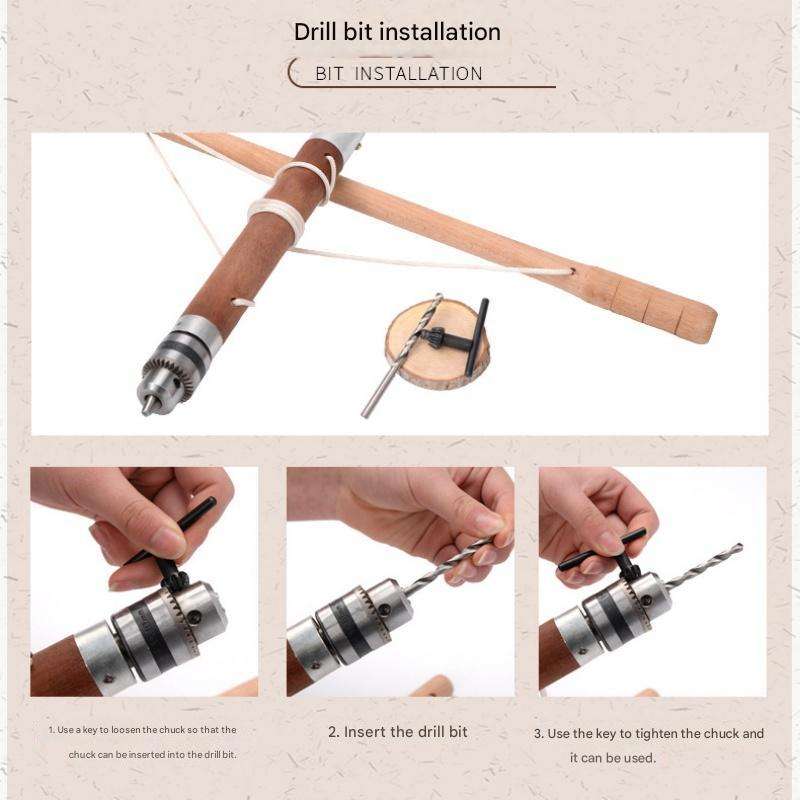 Drill bit installation

BIT INSTALLATION

1. Use a key to loosen the chuck so that the chuck can be inserted into the drill bit.

2. Insert the drill bit

3. Use the key to tighten the chuck and it can be used.