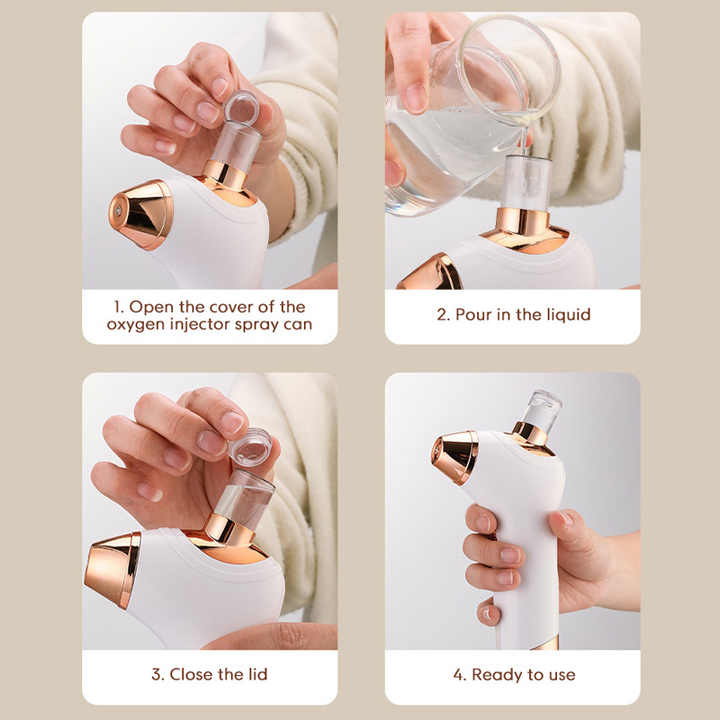 1. Open the cover of the oxygen injector spray can

2. Pour in the liquid

3. Close the lid

4. Ready to use