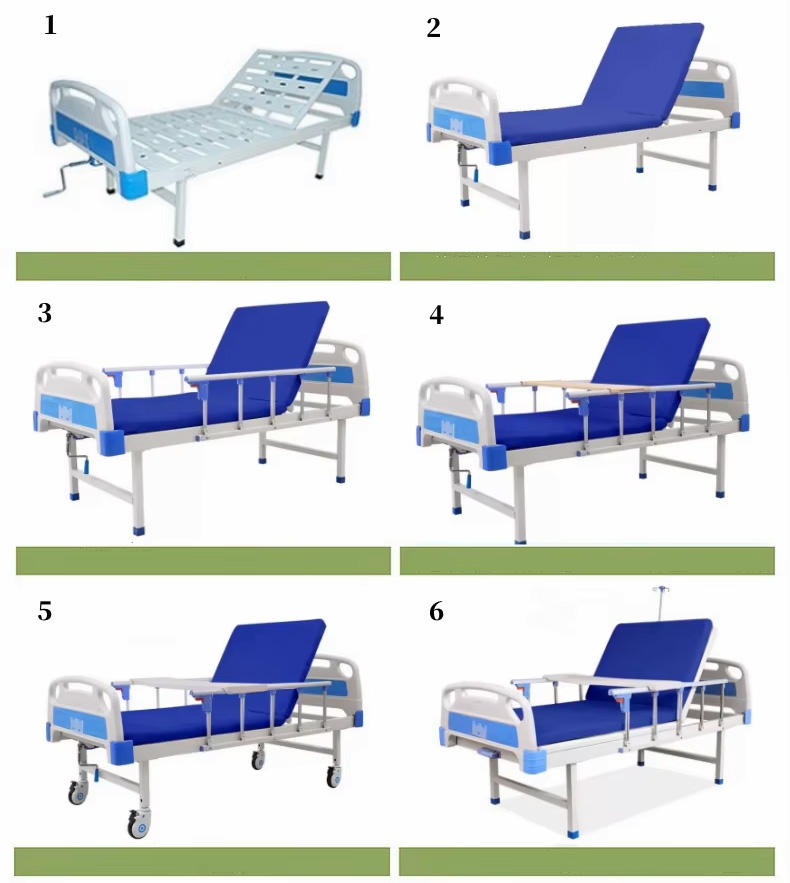 1

2

3

4

5

6