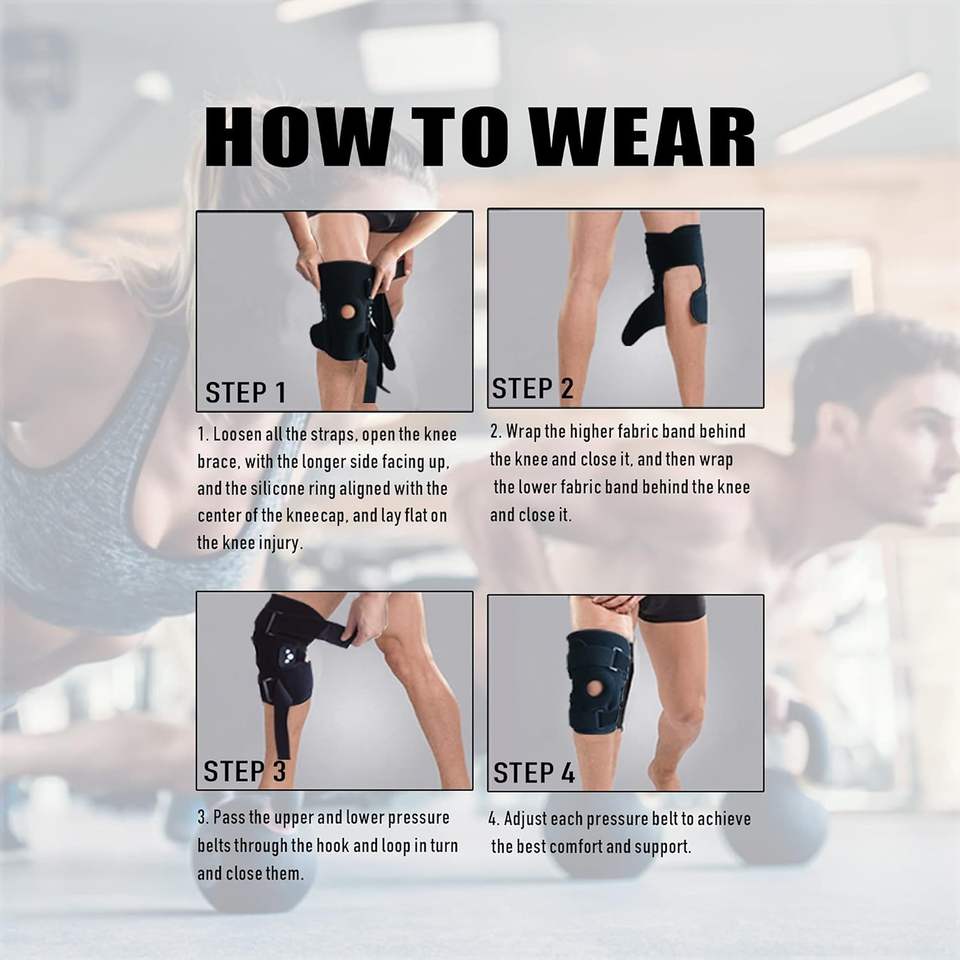 HOW TO WEAR

STEP 1

1. Loosen all the straps, open the knee brace, with the longer side facing up, and the silicone ring aligned with the center of the kneecap, and lay flat on the knee injury.

STEP 2

2. Wrap the higher fabric band behind the knee and close it, and then wrap the lower fabric band behind the knee and close it.

STEP 3

3. Pass the upper and lower pressure belts through the hook and loop in turn and close them.

STEP 4

4. Adjust each pressure belt to achieve the best comfort and support.