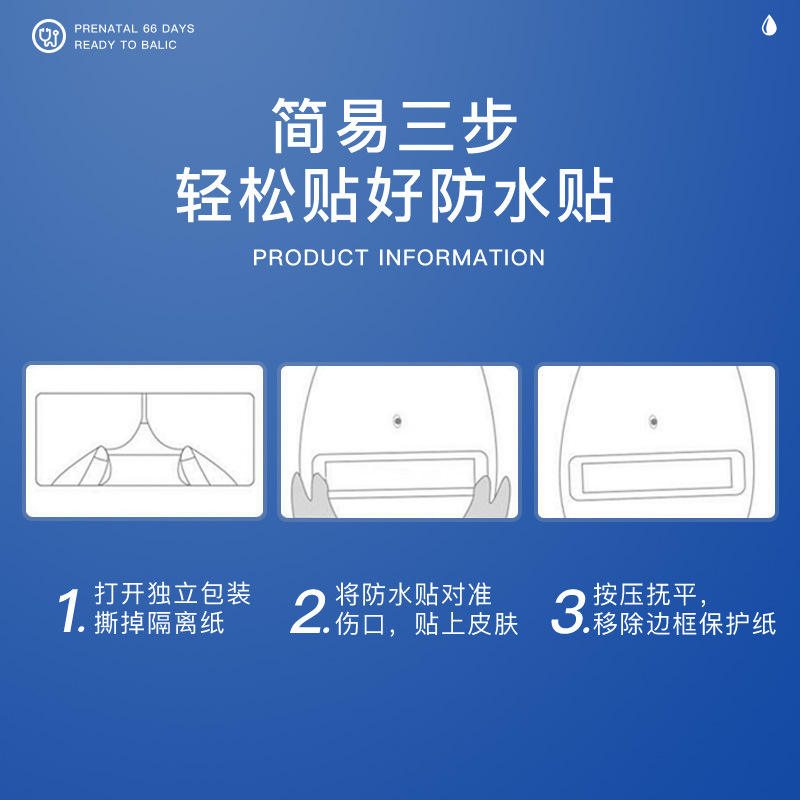 PRENATAL 66 DAYS
READY TO BALIC

简易三步
轻松贴好防水贴

PRODUCT INFORMATION

1. 打开独立包装
撕掉隔离纸

2. 将防水贴对准
伤口，贴上皮肤

3. 按压抚平，
移除边框保护纸