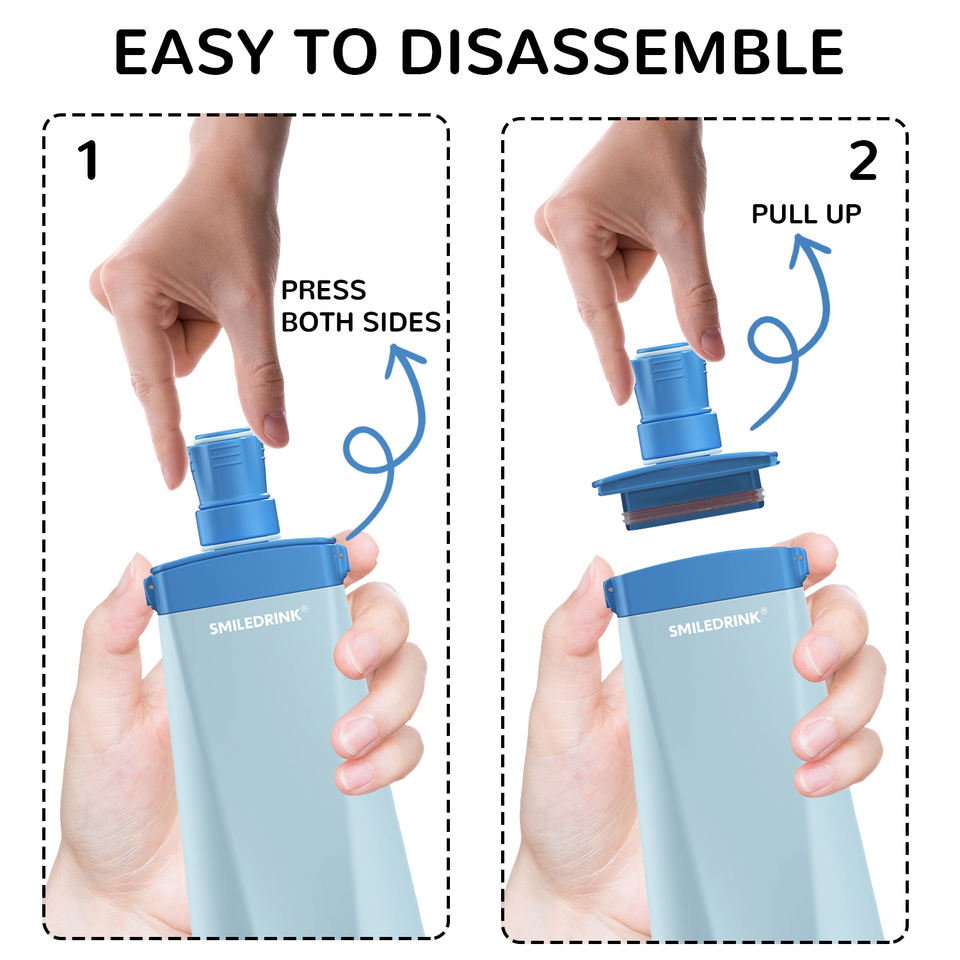 EASY TO DISASSEMBLE

1

PRESS BOTH SIDES

SMILEDRINK®

2

PULL UP

SMILEDRINK®