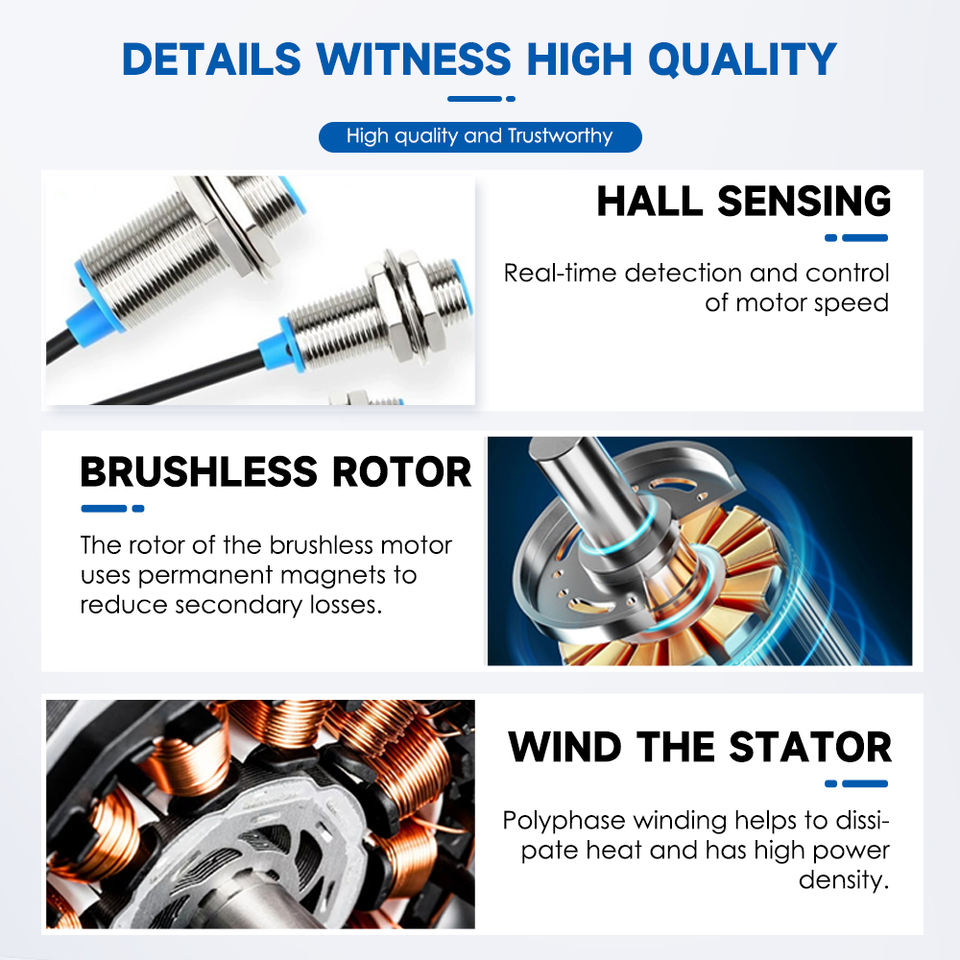 DETAILS WITNESS HIGH QUALITY

High quality and Trustworthy

HALL SENSING

Real-time detection and control of motor speed

BRUSHLESS ROTOR

The rotor of the brushless motor uses permanent magnets to reduce secondary losses.

WIND THE STATOR

Polyphase winding helps to dissipate heat and has high power density.