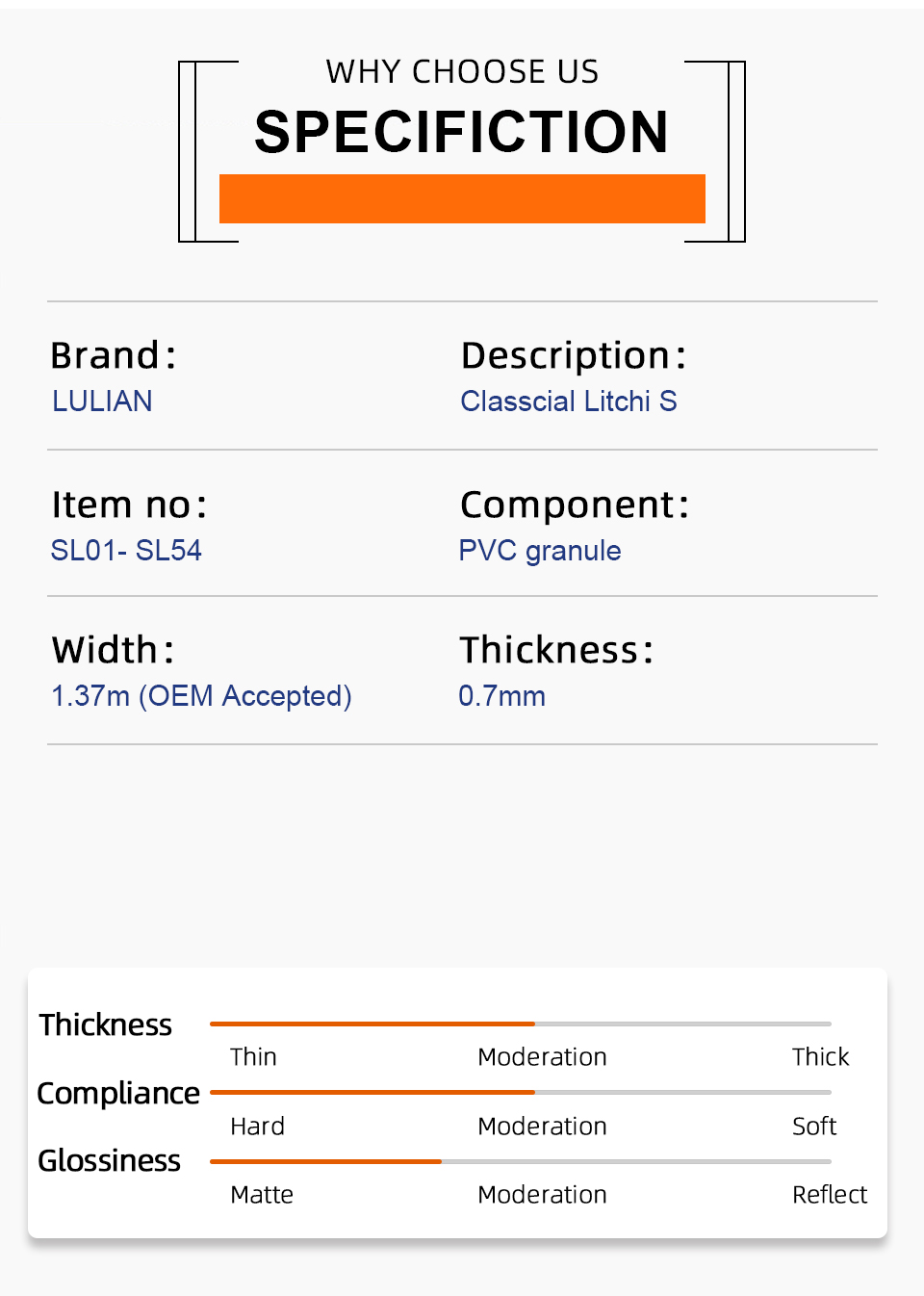 WHY CHOOSE US

SPECIFICTION

Brand:
LULIAN

Description:
Classcial Litchi S

Item no:
SL01- SL54

Component:
PVC granule

Width:
1.37m (OEM Accepted)

Thickness:
0.7mm

Thickness
Thin Moderation Thick

Compliance
Hard Moderation Soft

Glossiness
Matte Moderation Reflect