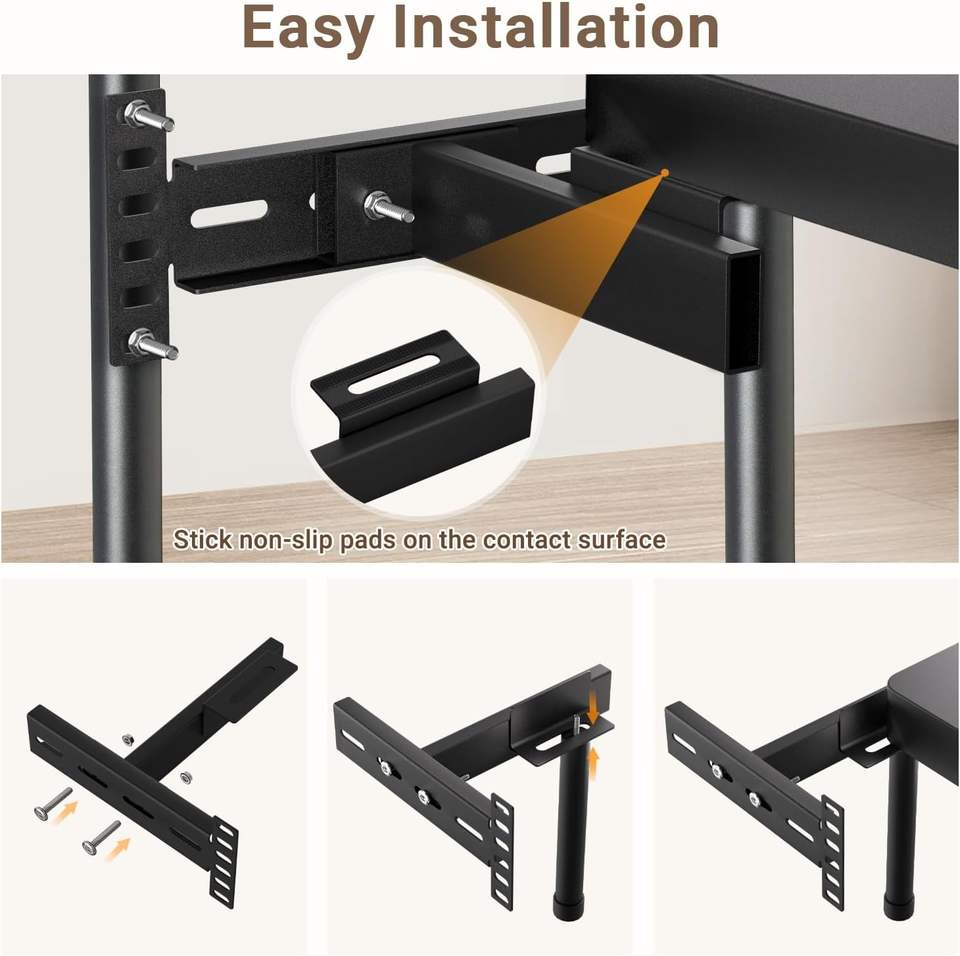 Easy Installation

Stick non-slip pads on the contact surface