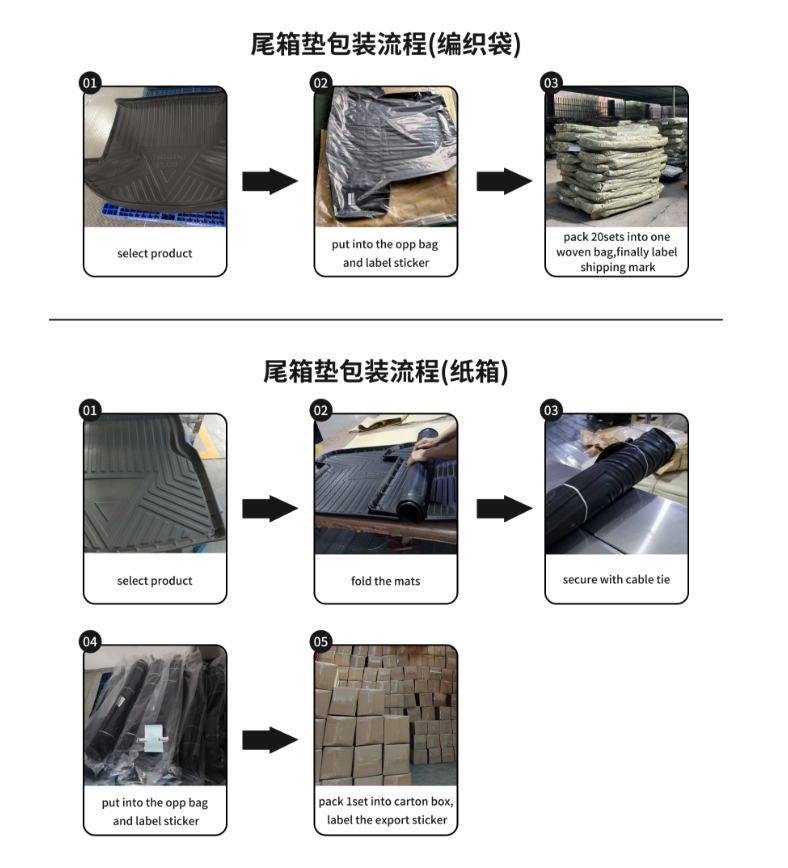 尾箱垫包装流程(编织袋)

01
select product

02
put into the opp bag and label sticker

03
pack 20sets into one woven bag,finally label shipping mark

尾箱垫包装流程(纸箱)

01
select product

02
fold the mats

03
secure with cable tie

04
put into the opp bag and label sticker

05
pack 1set into carton box, label the export sticker