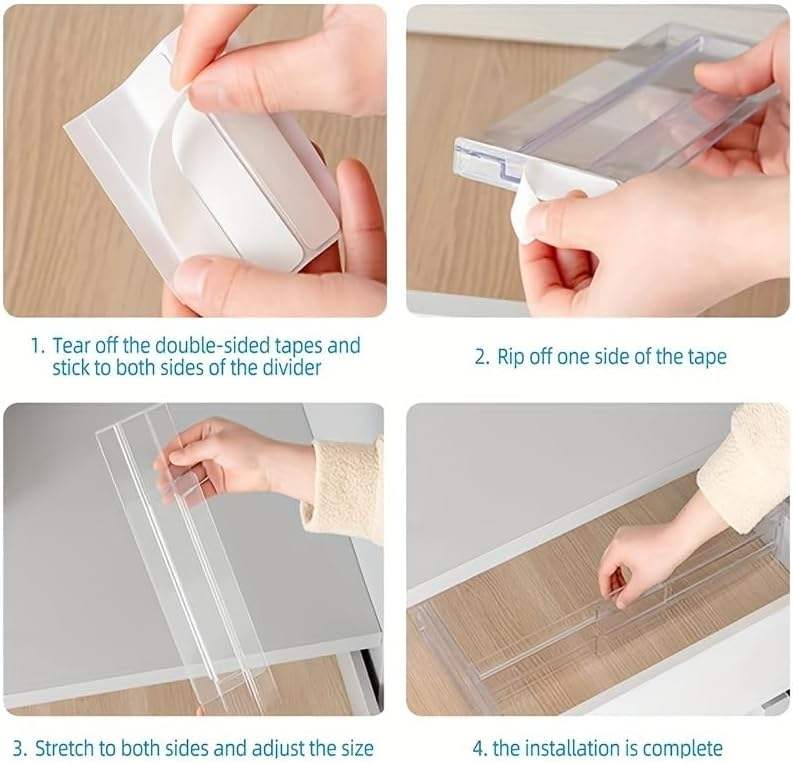 1. Tear off the double-sided tapes and stick to both sides of the divider

2. Rip off one side of the tape

3. Stretch to both sides and adjust the size

4. the installation is complete