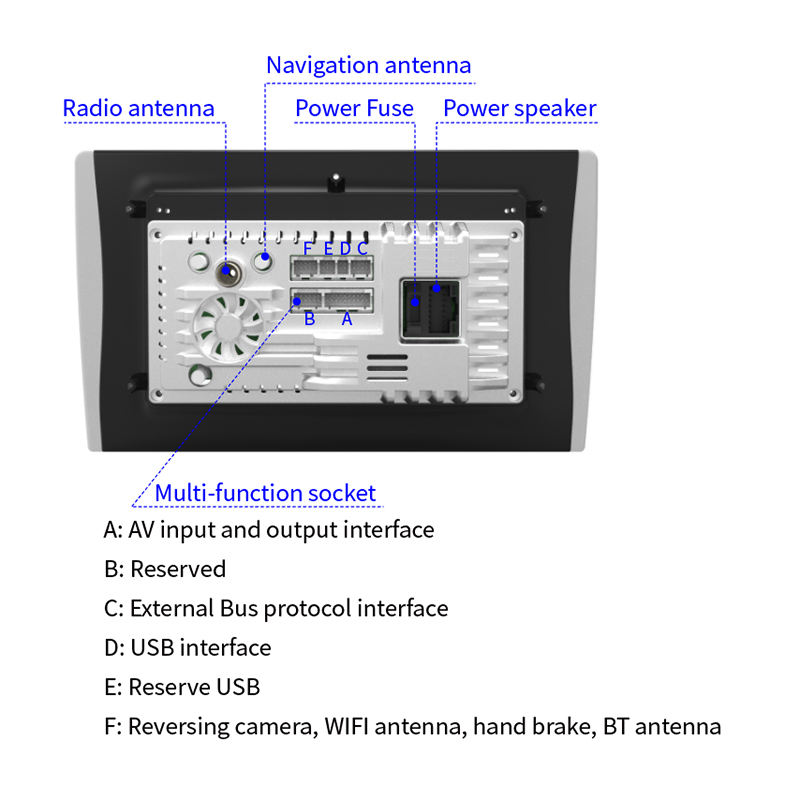 Navigation antenna

Radio antenna

Power Fuse

Power speaker

F E D C

B A

Multi-function socket

A: AV input and output interface

B: Reserved

C: External Bus protocol interface

D: USB interface

E: Reserve USB

F: Reversing camera, WIFI antenna, hand brake, BT antenna