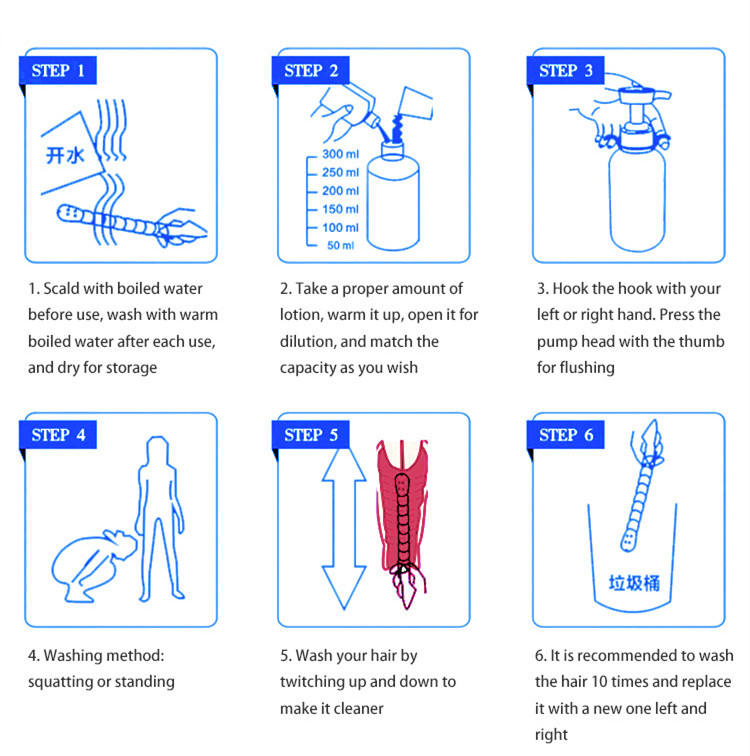 STEP 1

开水

1. Scald with boiled water before use, wash with warm boiled water after each use, and dry for storage

STEP 2

300 ml
250 ml
200 ml
150 ml
100 ml
50 ml

2. Take a proper amount of lotion, warm it up, open it for dilution, and match the capacity as you wish

STEP 3

3. Hook the hook with your left or right hand. Press the pump head with the thumb for flushing

STEP 4

4. Washing method: squatting or standing

STEP 5

5. Wash your hair by twitching up and down to make it cleaner

STEP 6

垃圾桶

6. It is recommended to wash the hair 10 times and replace it with a new one left and right