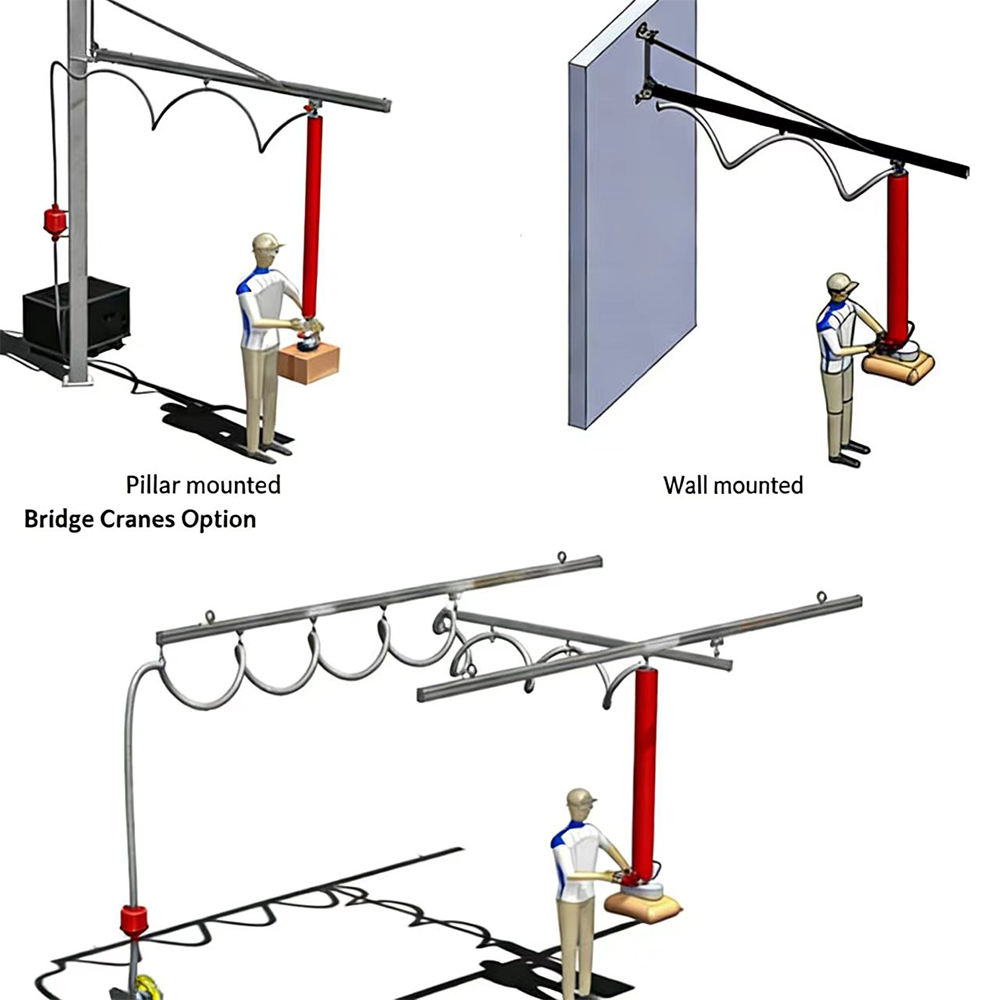 Pillar mounted

Wall mounted

Bridge Cranes Option