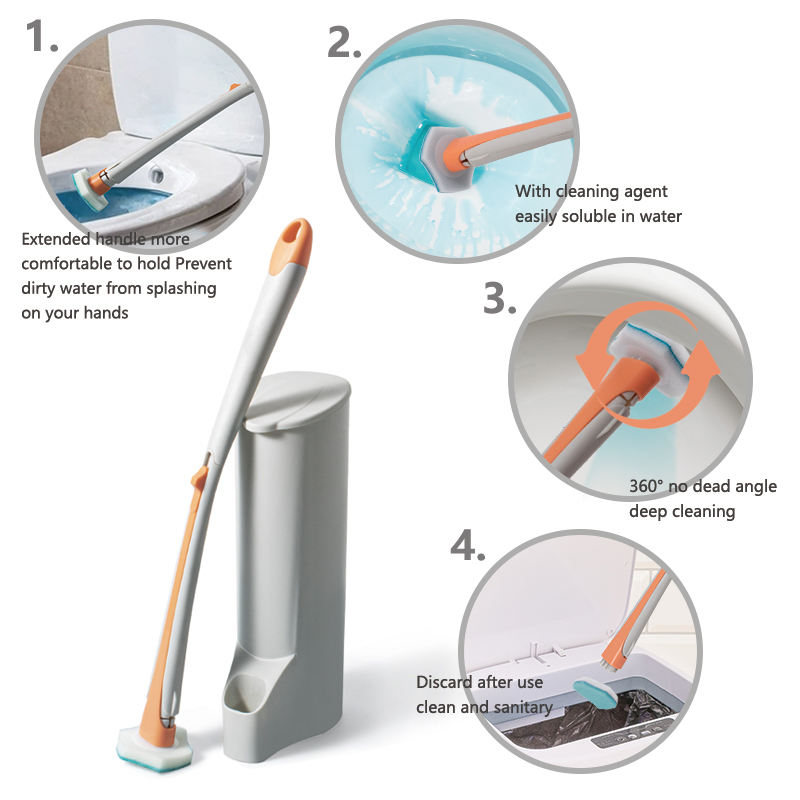 1.

Extended handle more comfortable to hold Prevent dirty water from splashing on your hands

2.

With cleaning agent easily soluble in water

3.

360° no dead angle deep cleaning

4.

Discard after use clean and sanitary