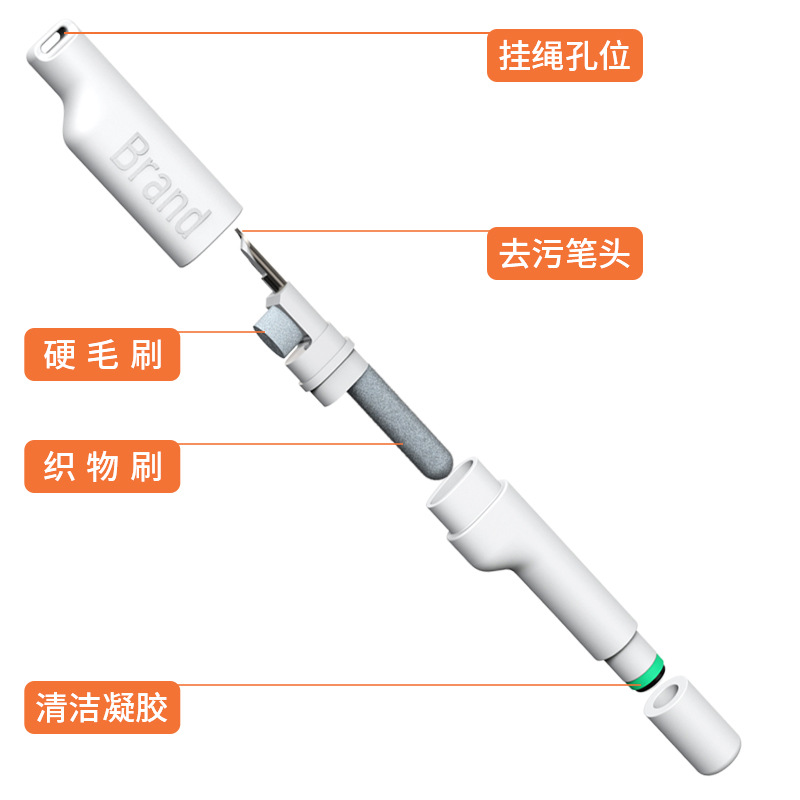 挂绳孔位

Brand

去污笔头

硬毛刷

织物刷

清洁凝胶