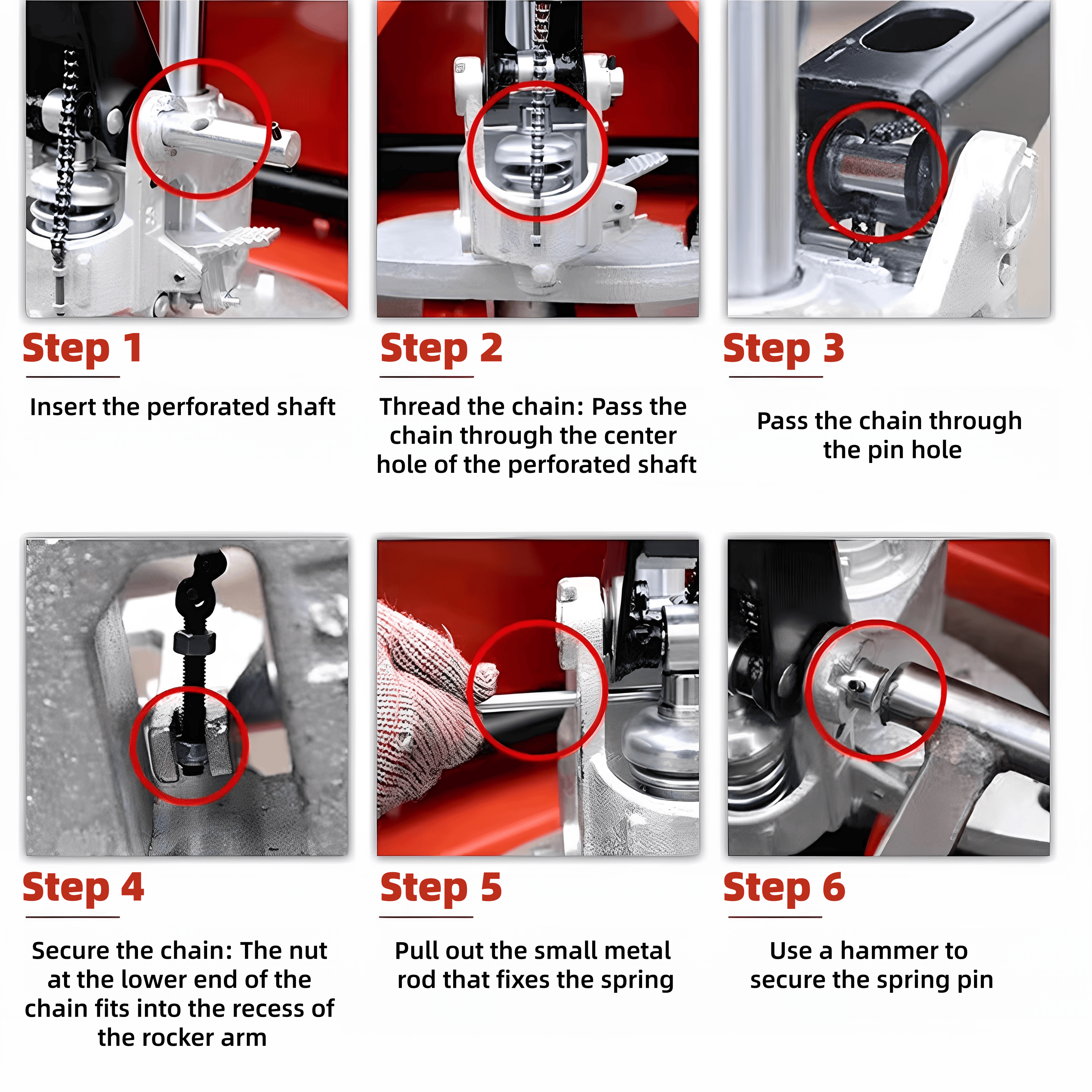 Step 1

Insert the perforated shaft

Step 2

Thread the chain: Pass the chain through the center hole of the perforated shaft

Step 3

Pass the chain through the pin hole

Step 4

Secure the chain: The nut at the lower end of the chain fits into the recess of the rocker arm

Step 5

Pull out the small metal rod that fixes the spring

Step 6

Use a hammer to secure the spring pin