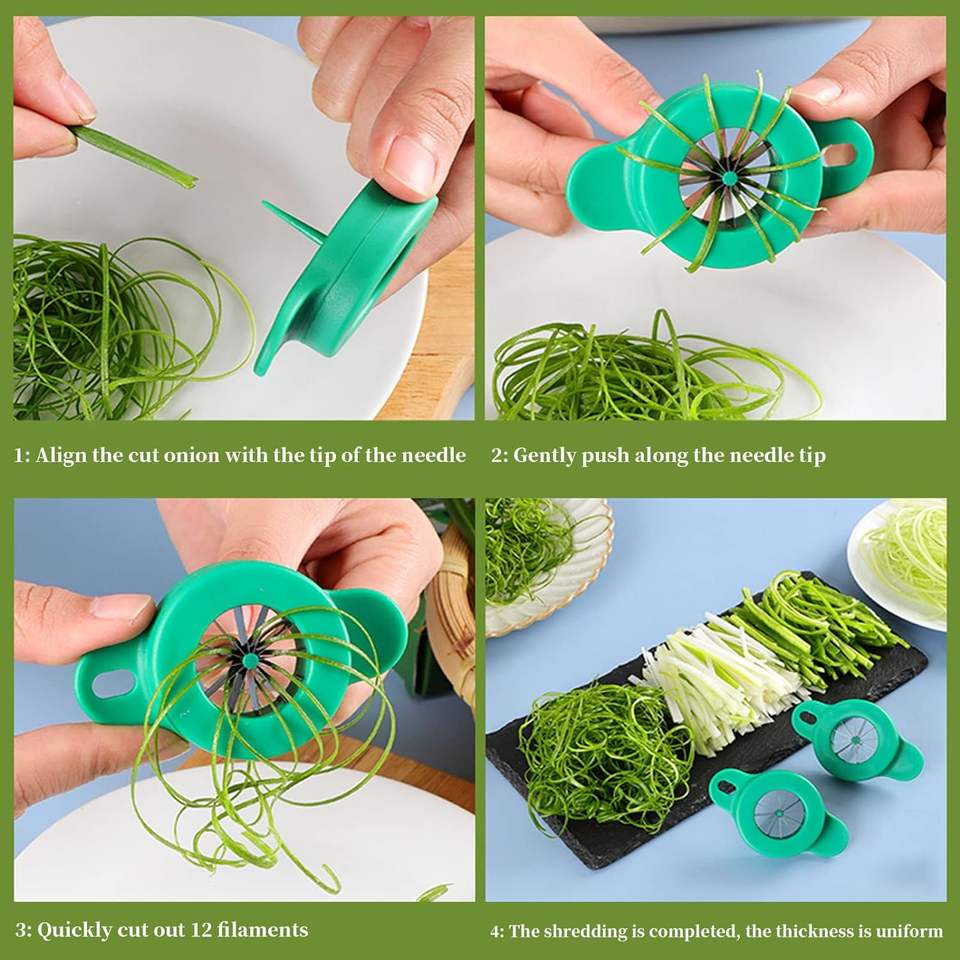 1: Align the cut onion with the tip of the needle

2: Gently push along the needle tip

3: Quickly cut out 12 filaments

4: The shredding is completed, the thickness is uniform